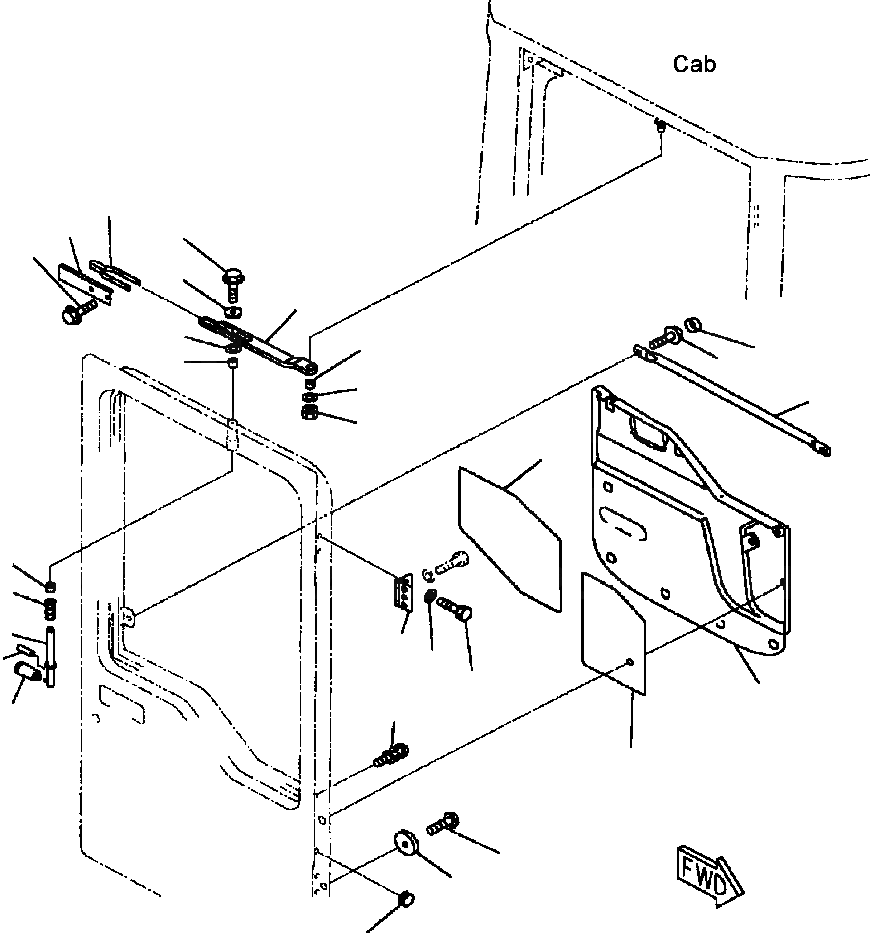 Cab

FWD