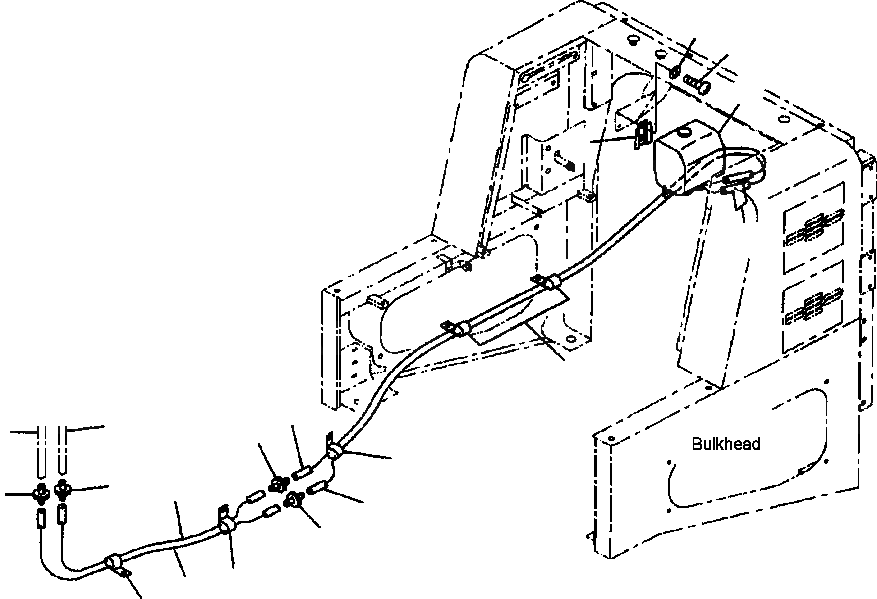 Bulkhead