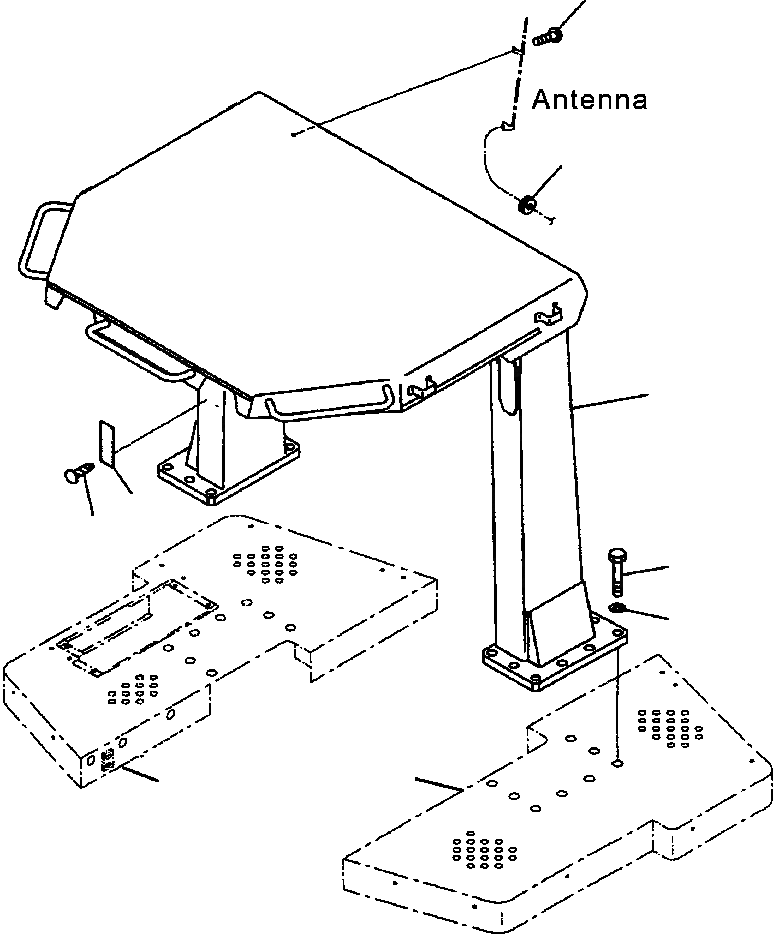 Antenna