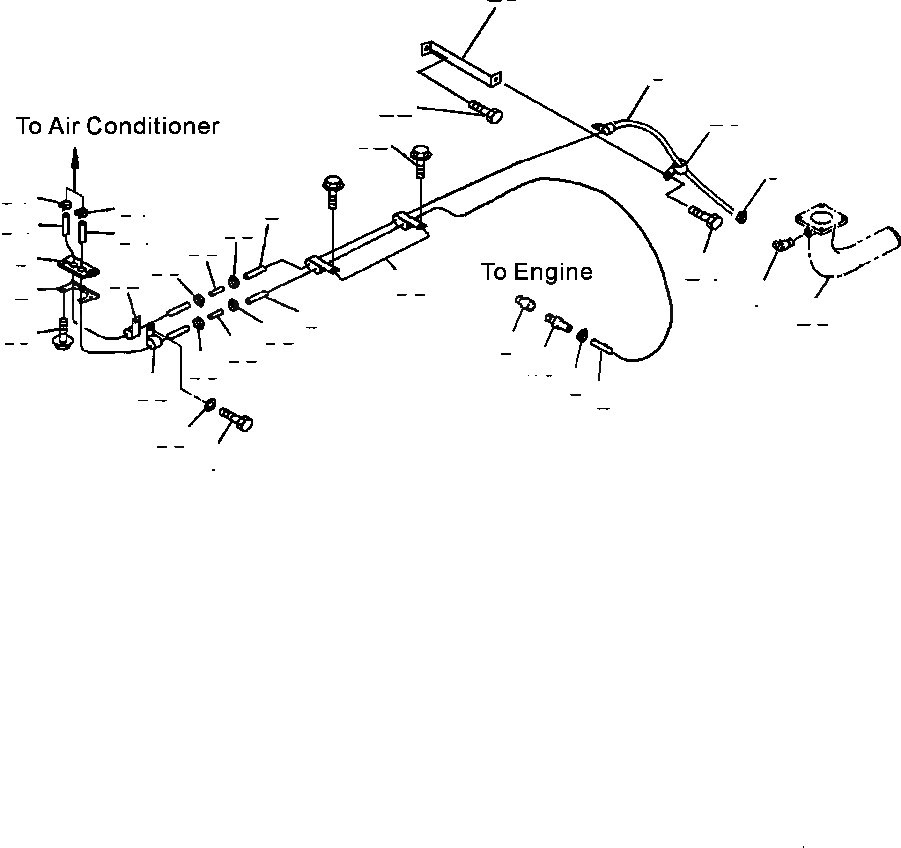 To Air Conditioner

To Engine