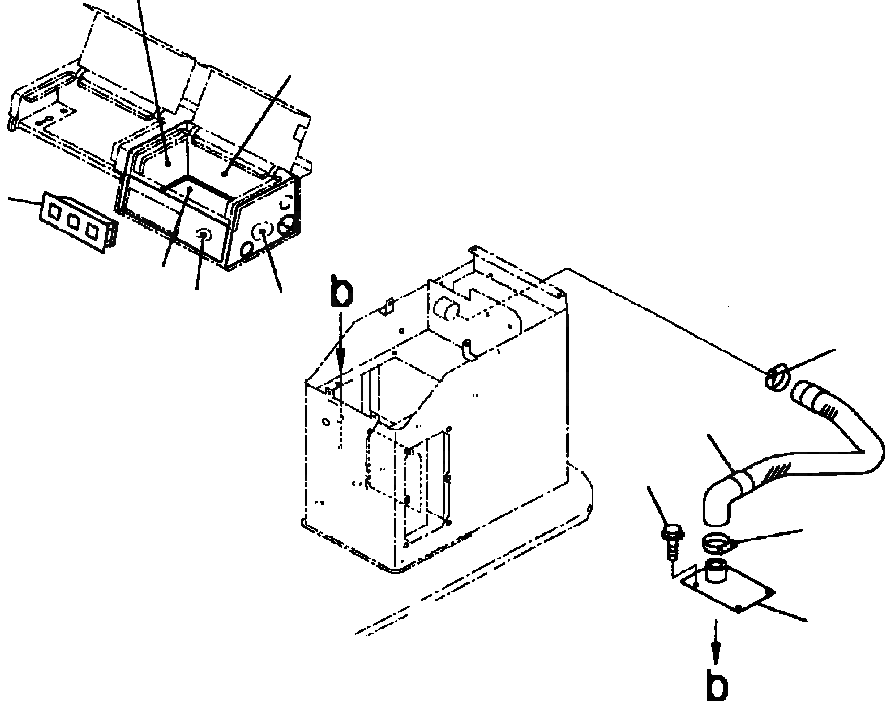 b

b