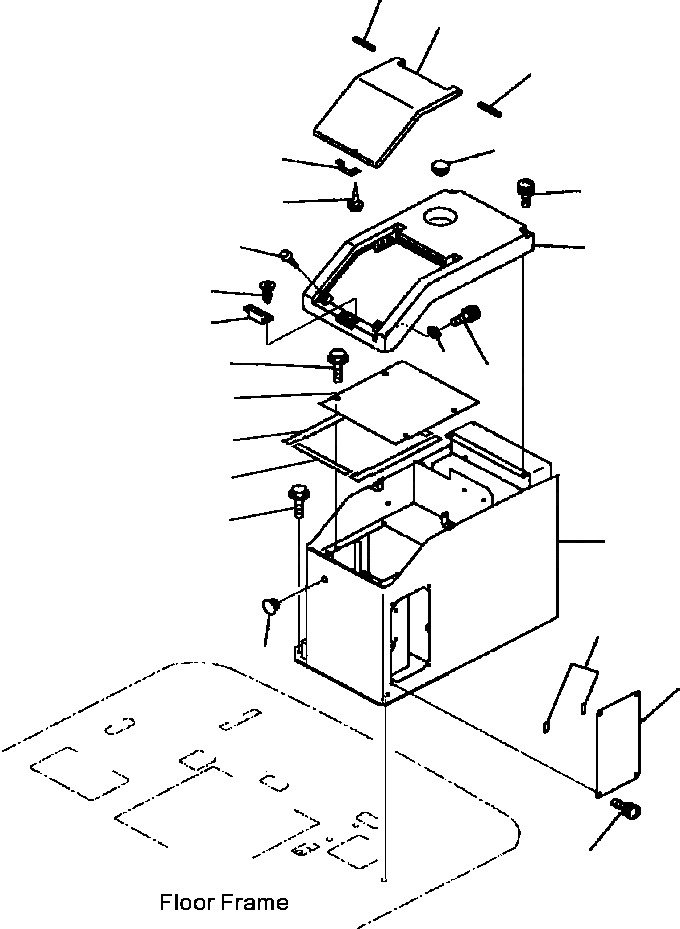 Floor Frame