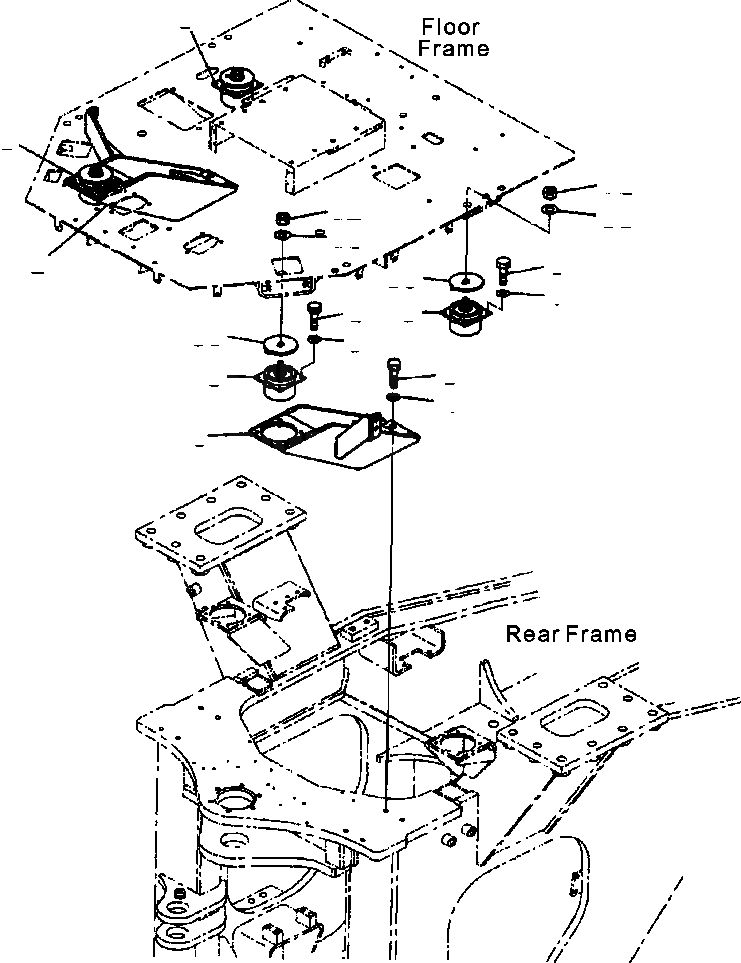 Floor Frame

Rear Frame