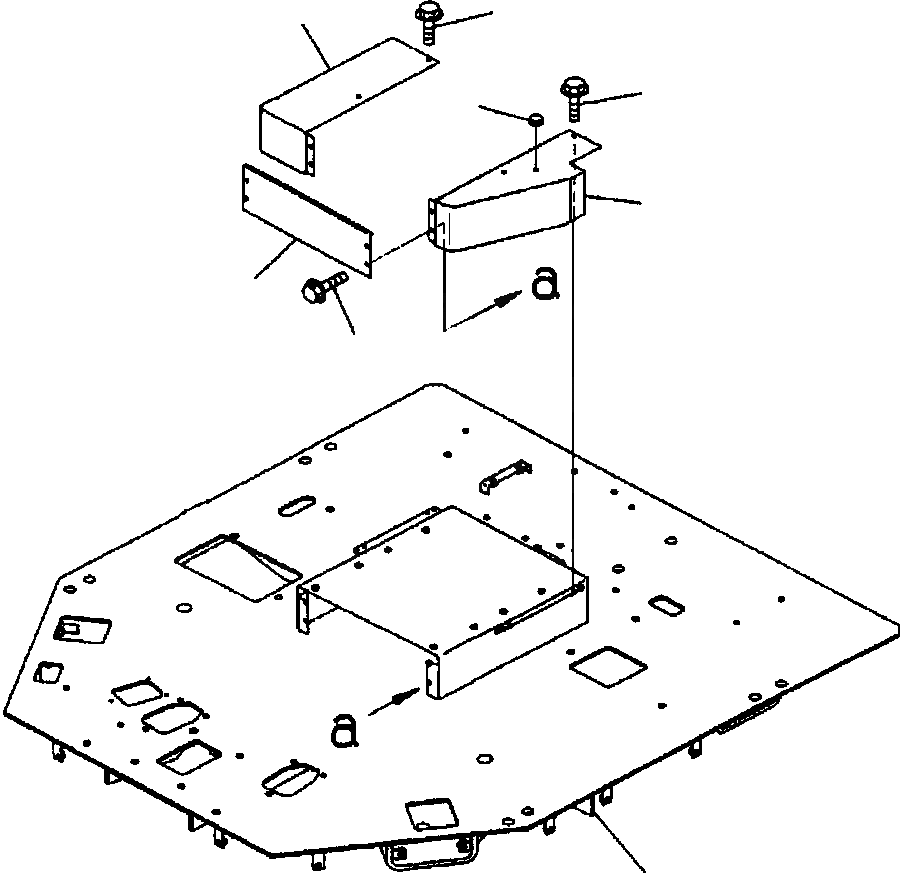 a

a