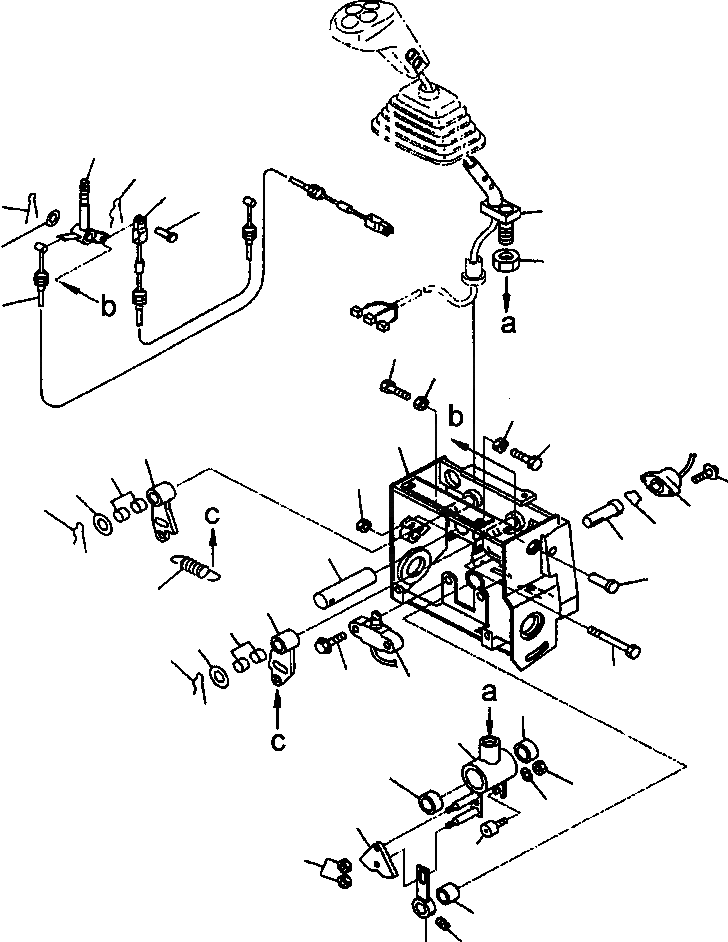 b
a
b
c
c
a