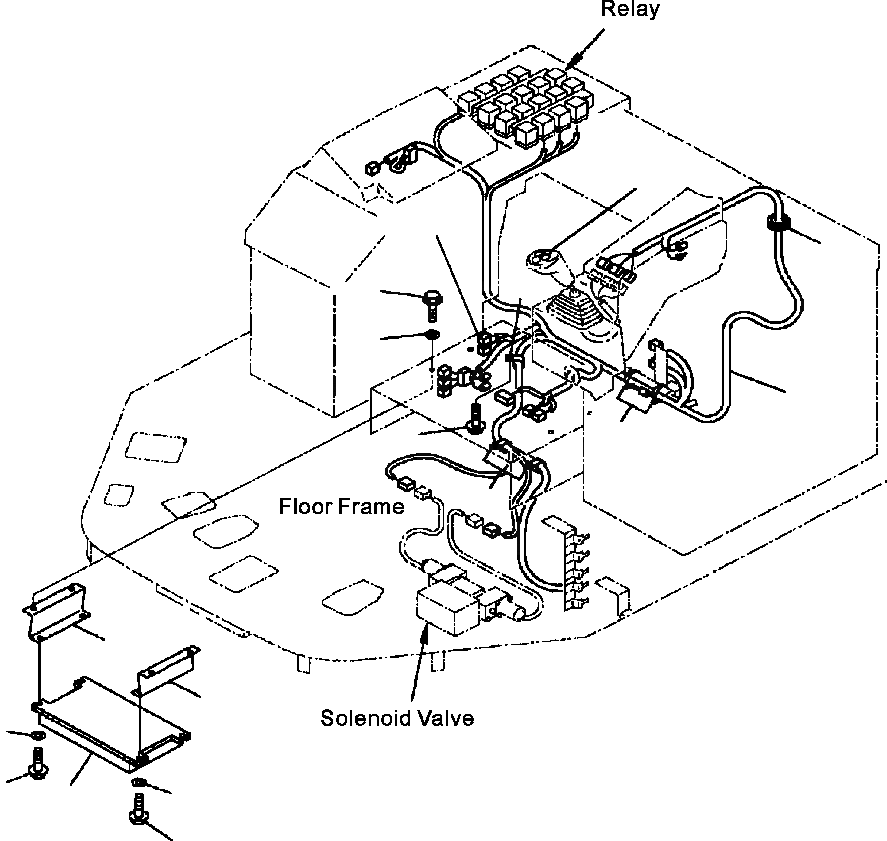 Relay

Floor Frame

Solenoid Valve