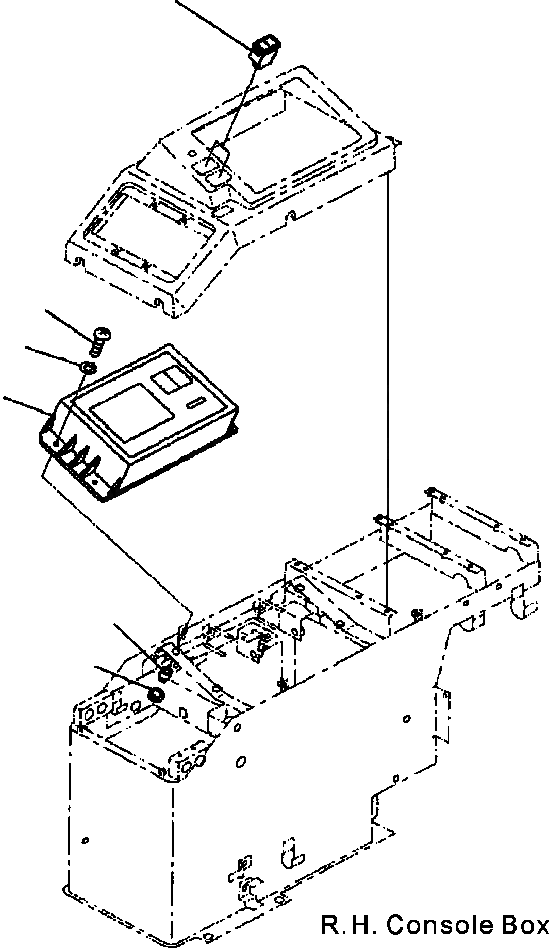 R.H. Console Box