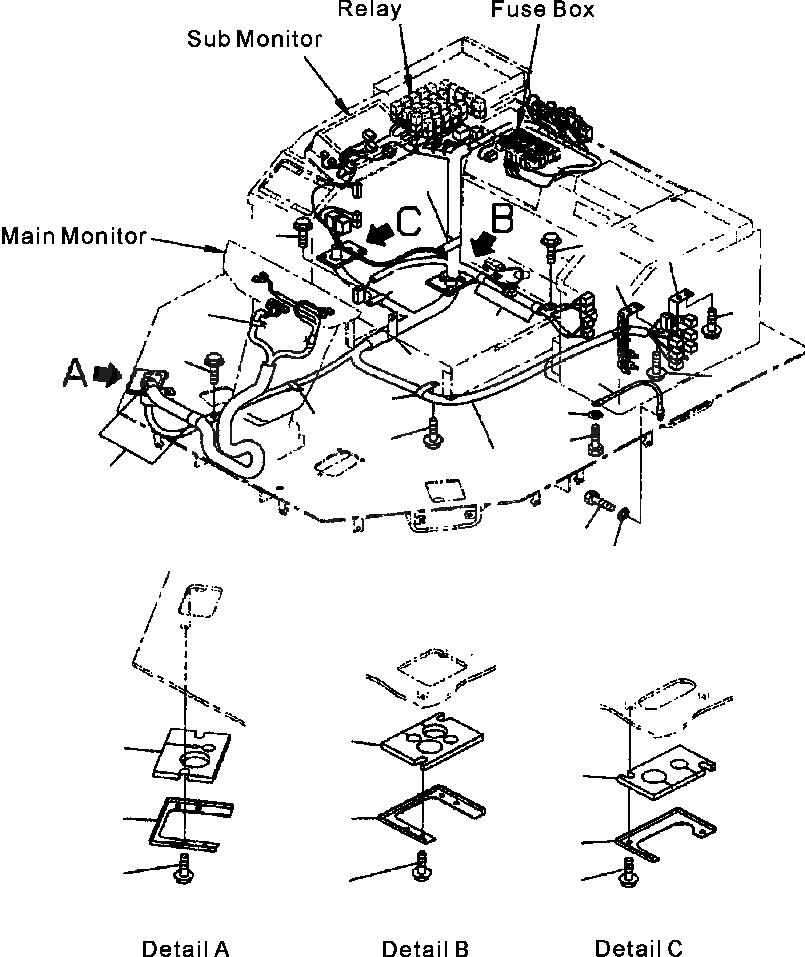 Relay
Fuse Box
Sub Monitor
Main Monitor
C
B
A
Detail A
Detail B
Detail C