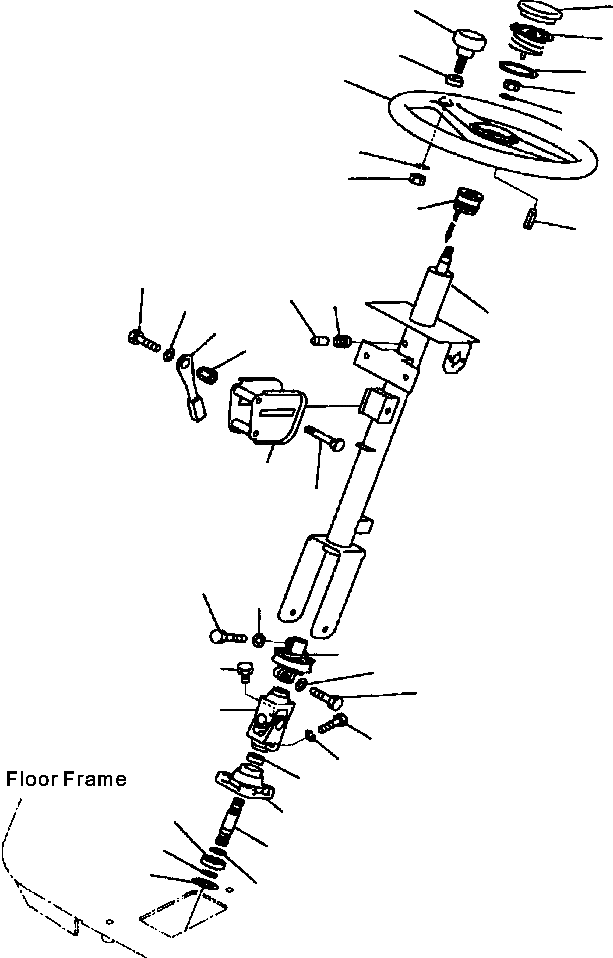 Floor Frame