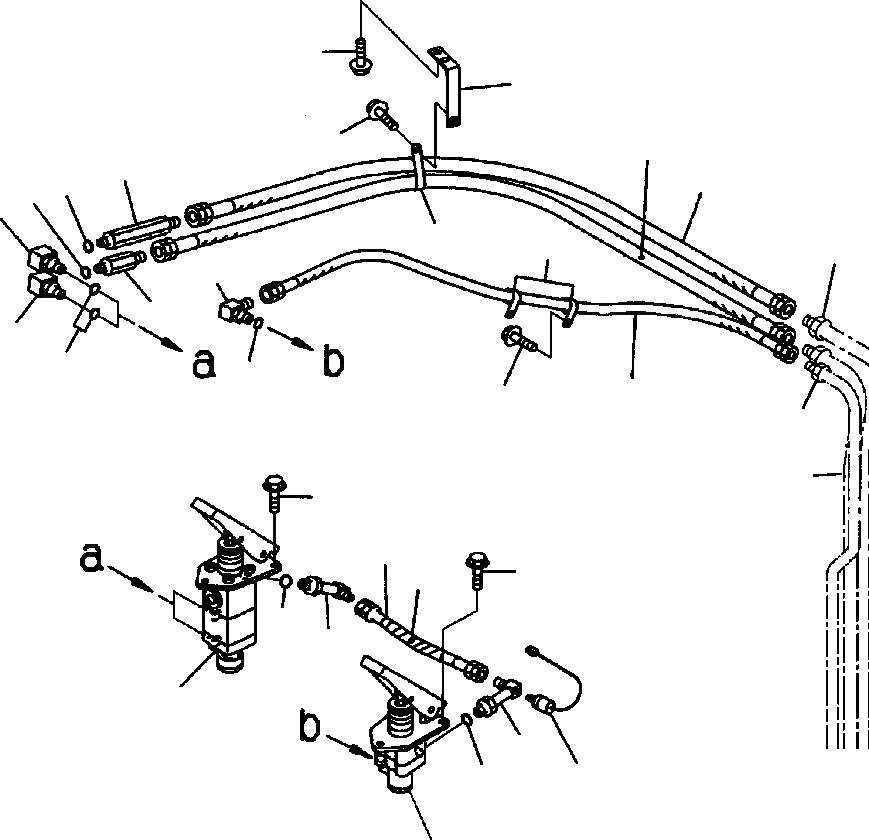 a
b
a
b