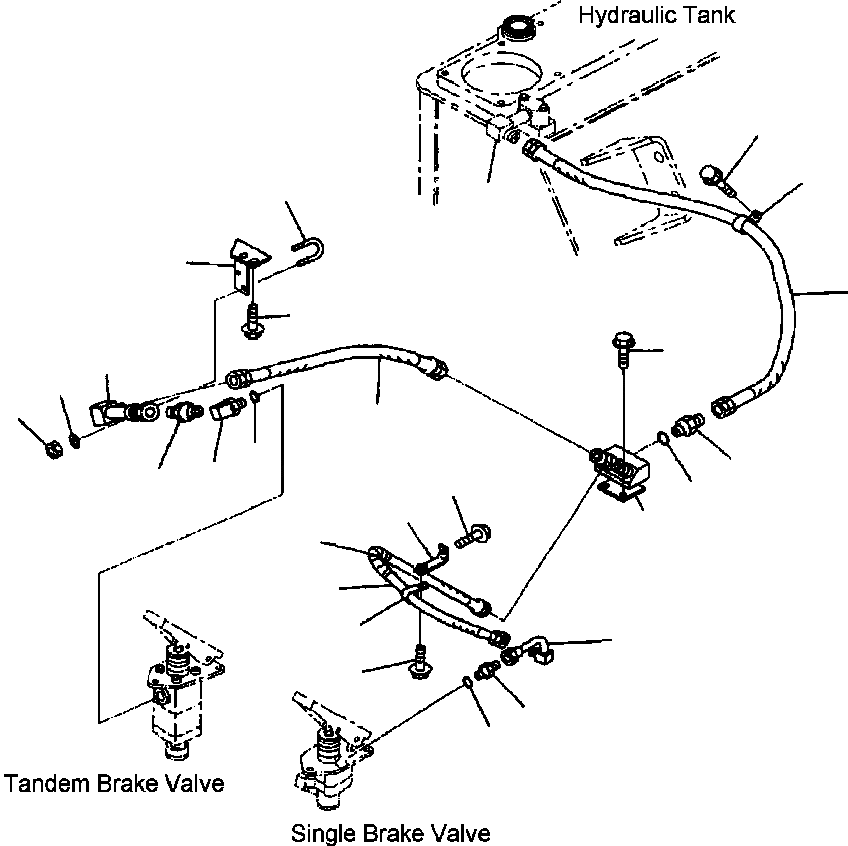 Hydraulic Tank

Tandem Brake Valve

Single Brake Valve