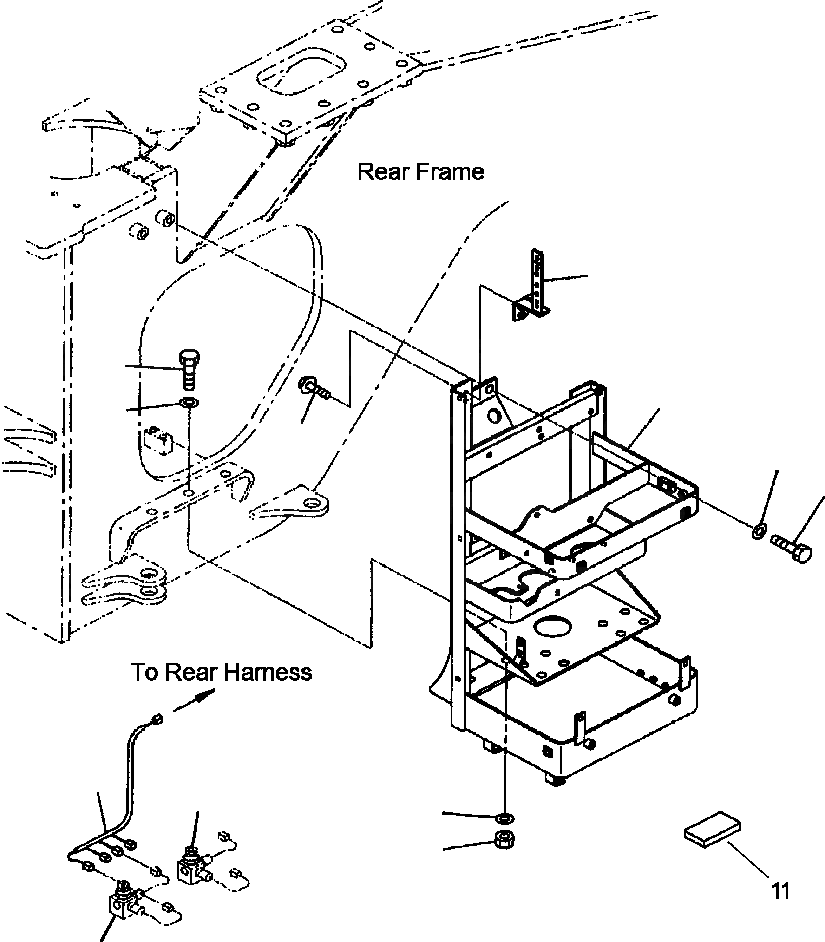 Rear Frame

To Rear Harness

11