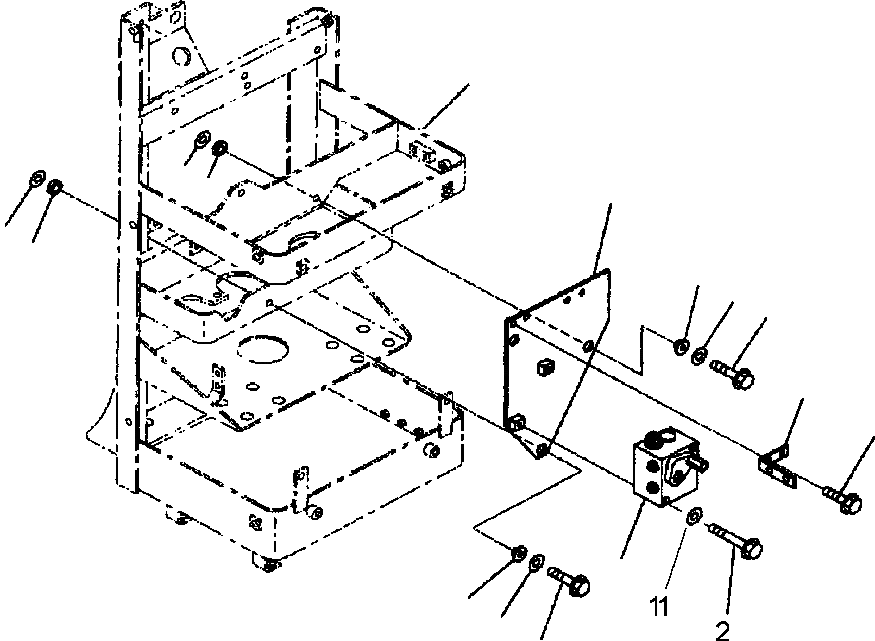 11
2