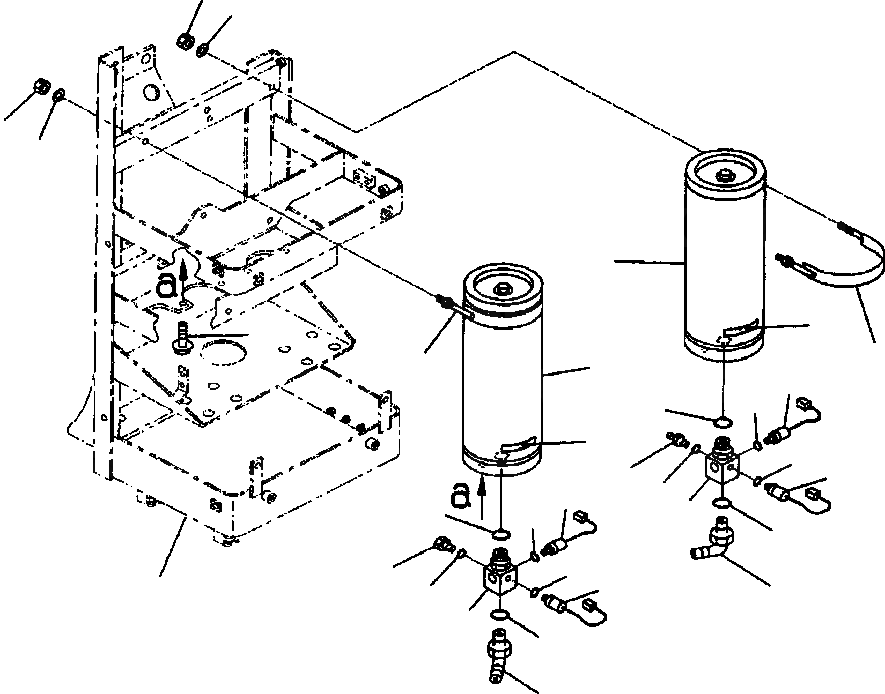 a
a