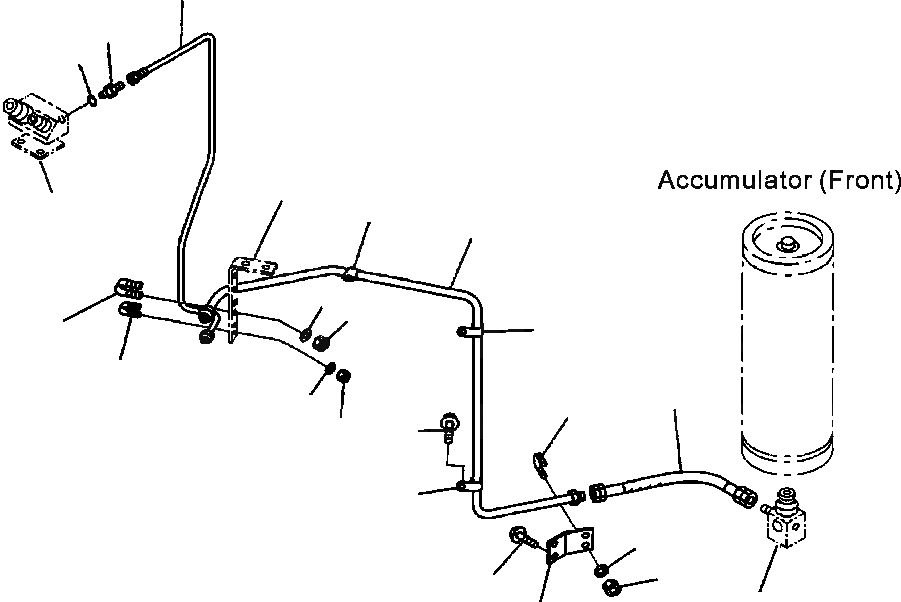 Accumulator (Front)