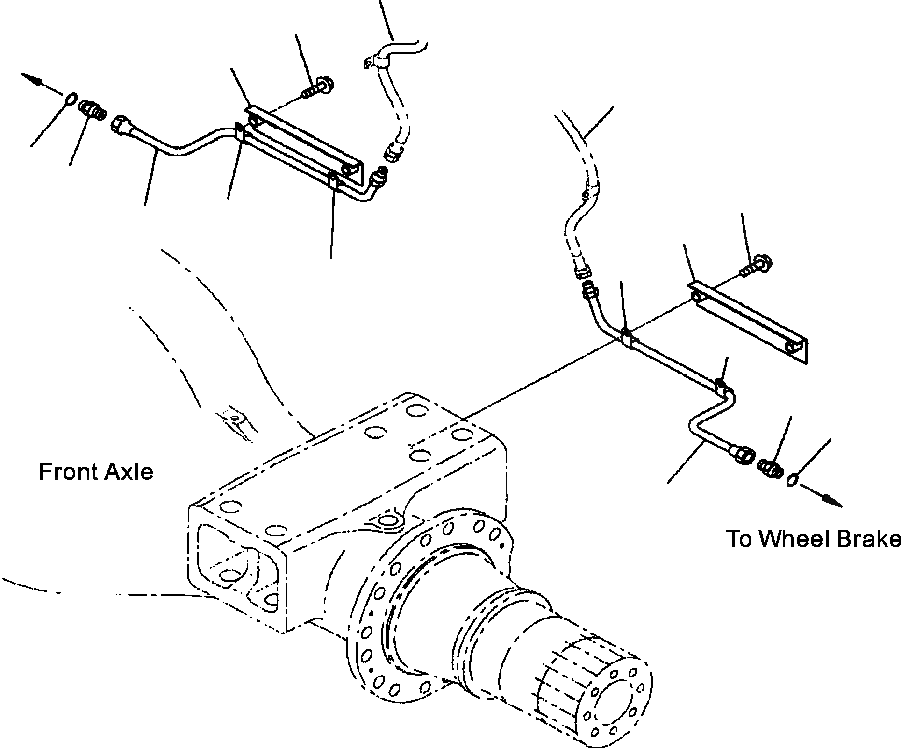 Front Axle

To Wheel Brake