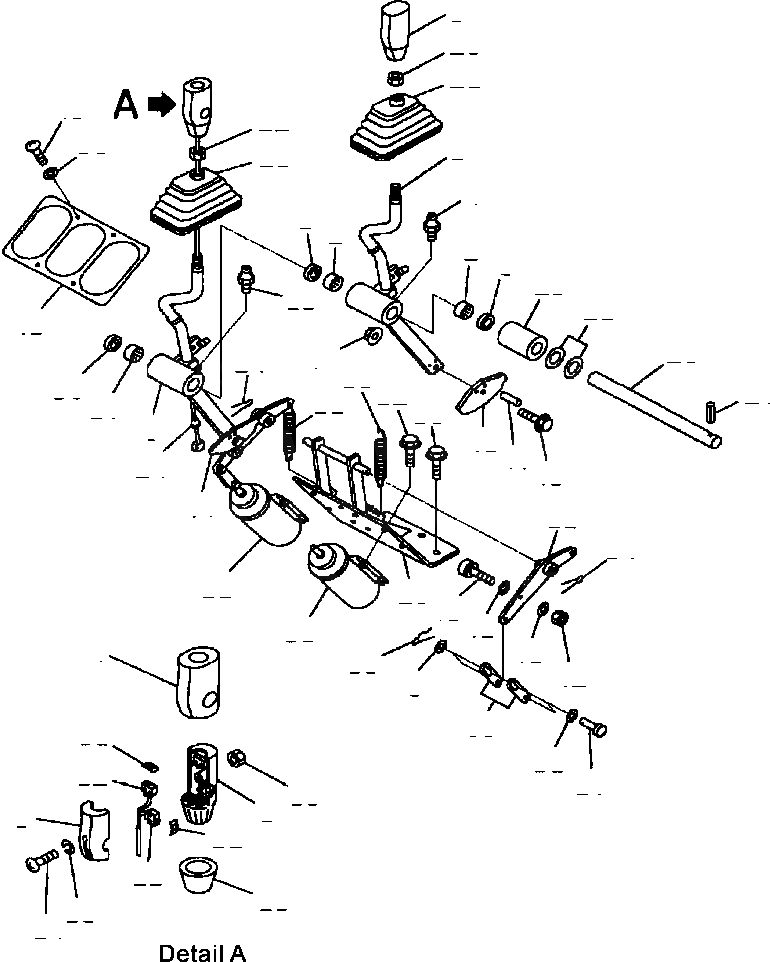 A

Detail A