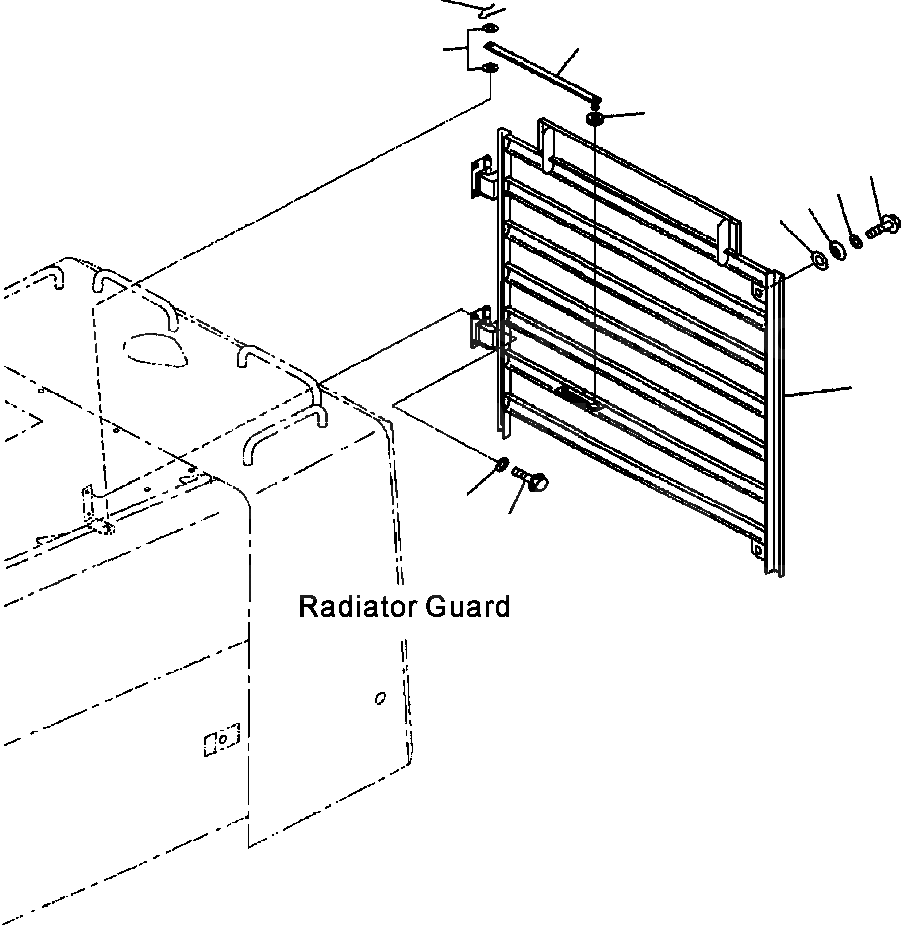 Radiator Guard