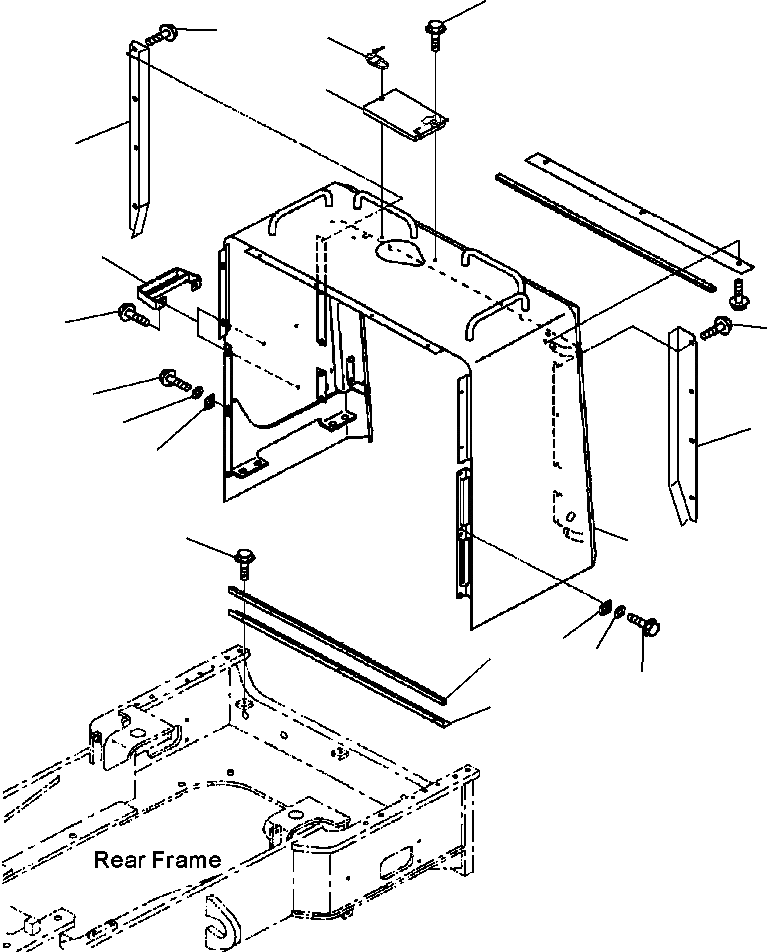 Rear Frame