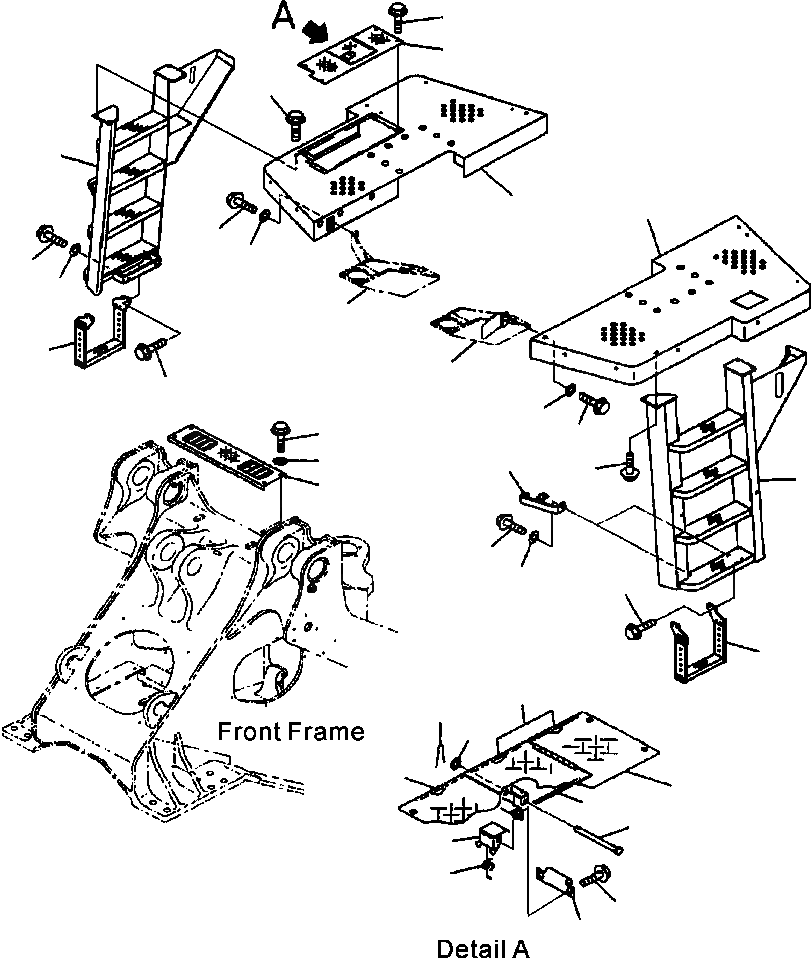 A

Front Frame

Detail A