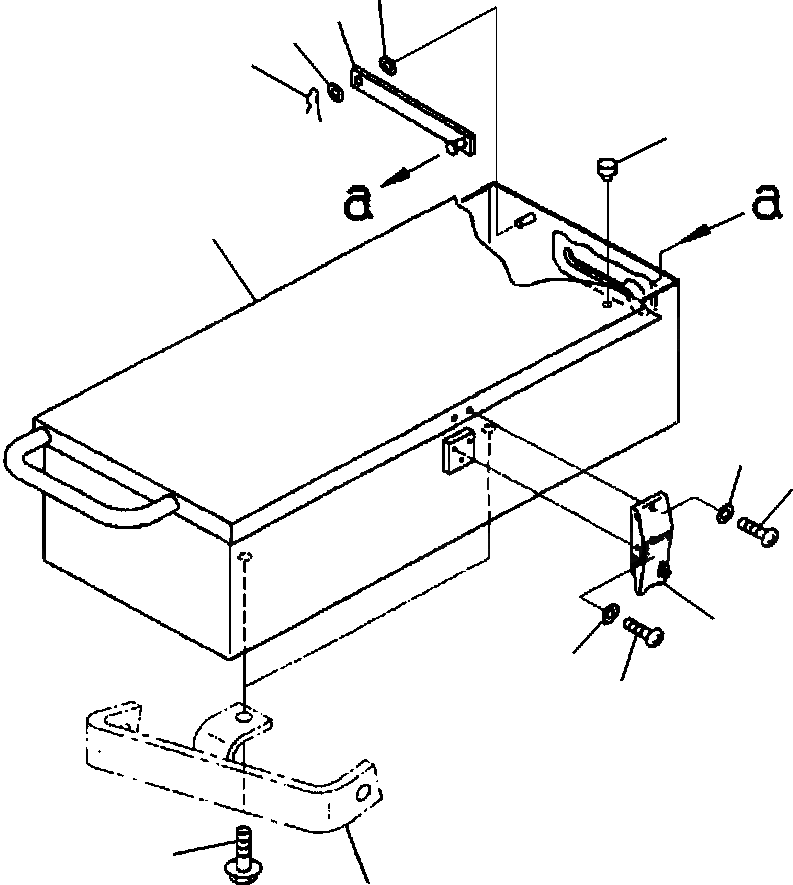 a

a