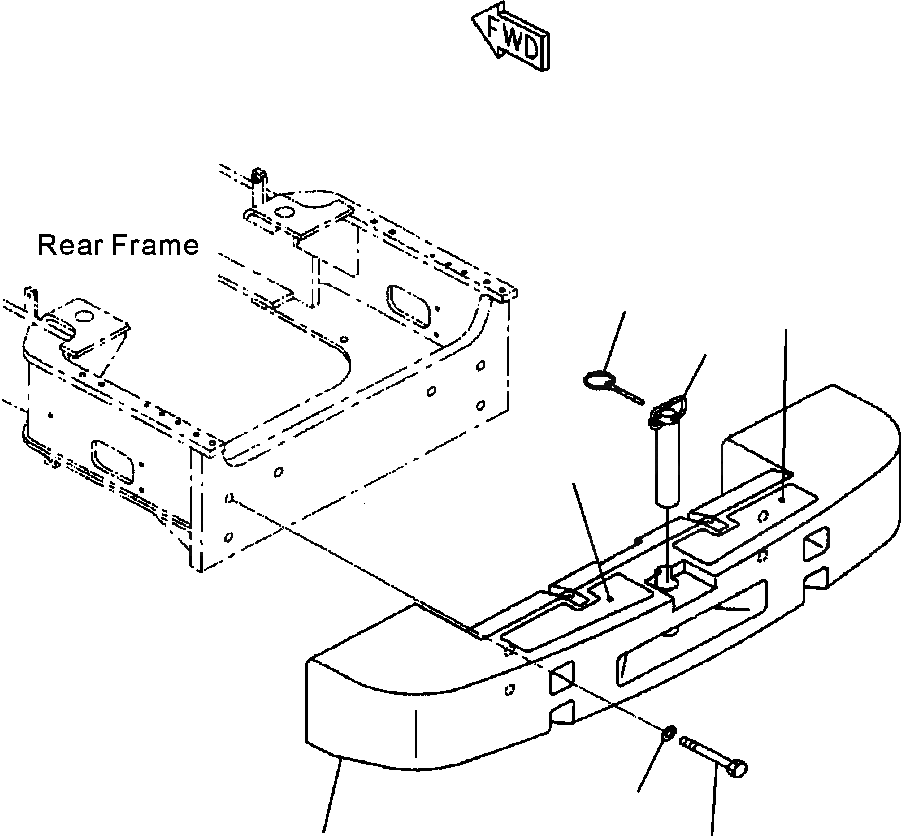 FWD

Rear Frame