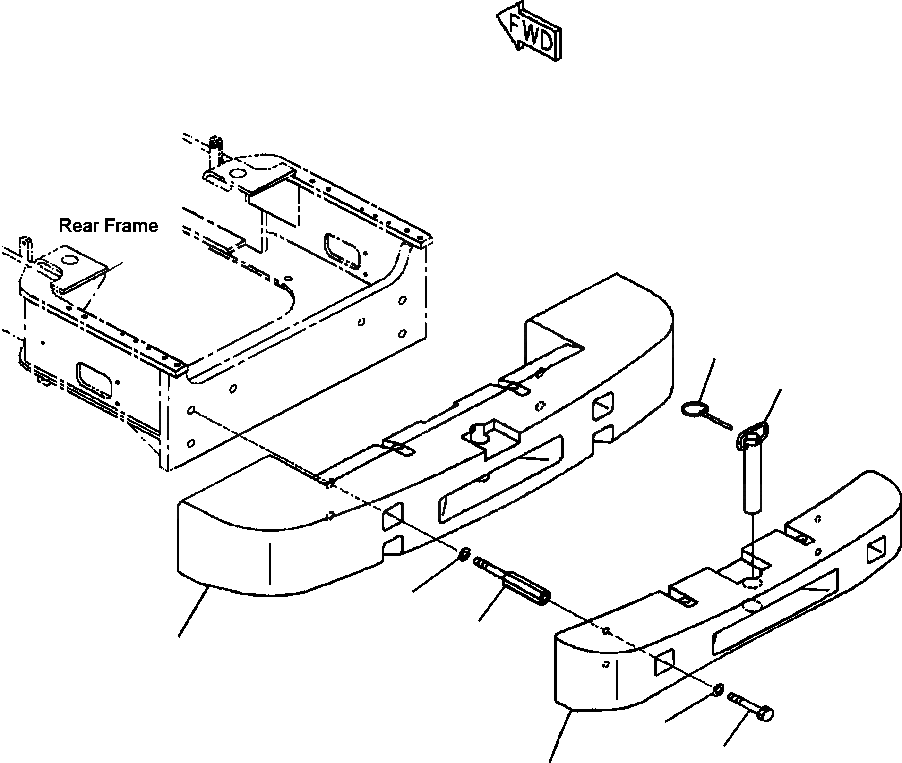 FWD

Rear Frame