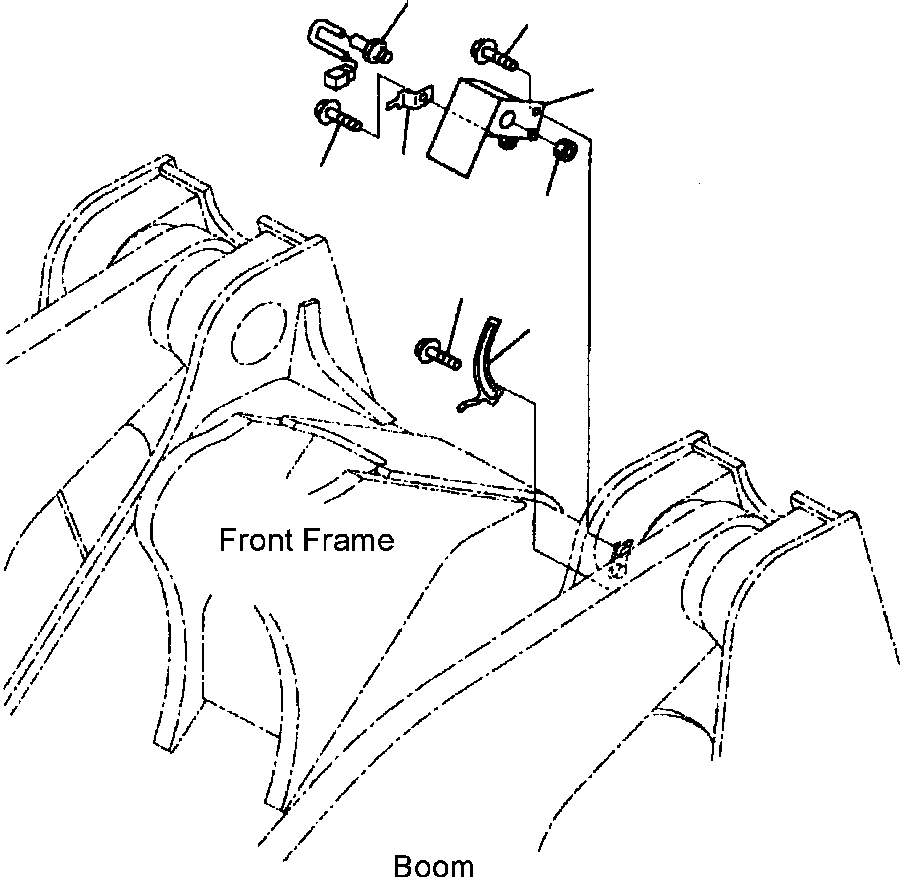 Front Frame

Boom