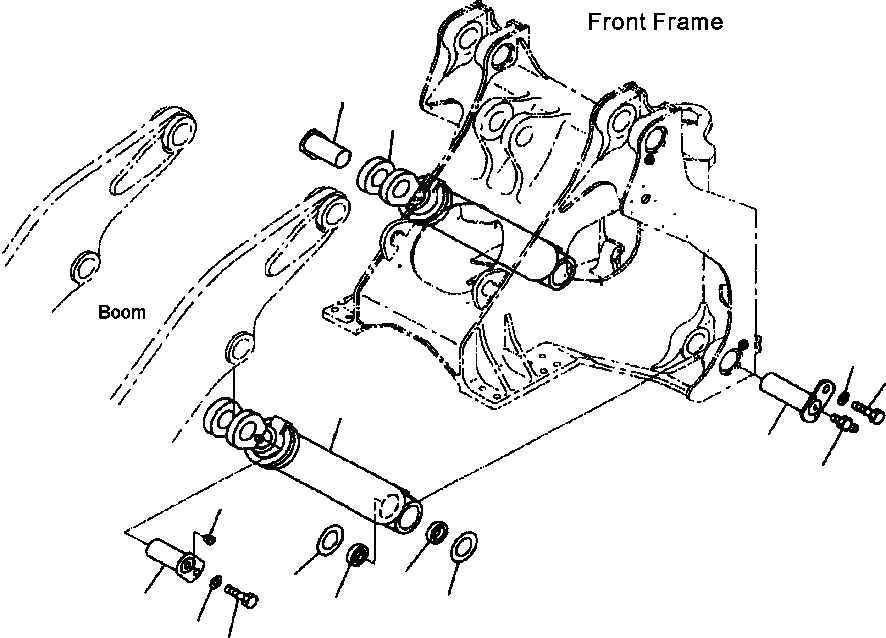 Front Frame

Boom