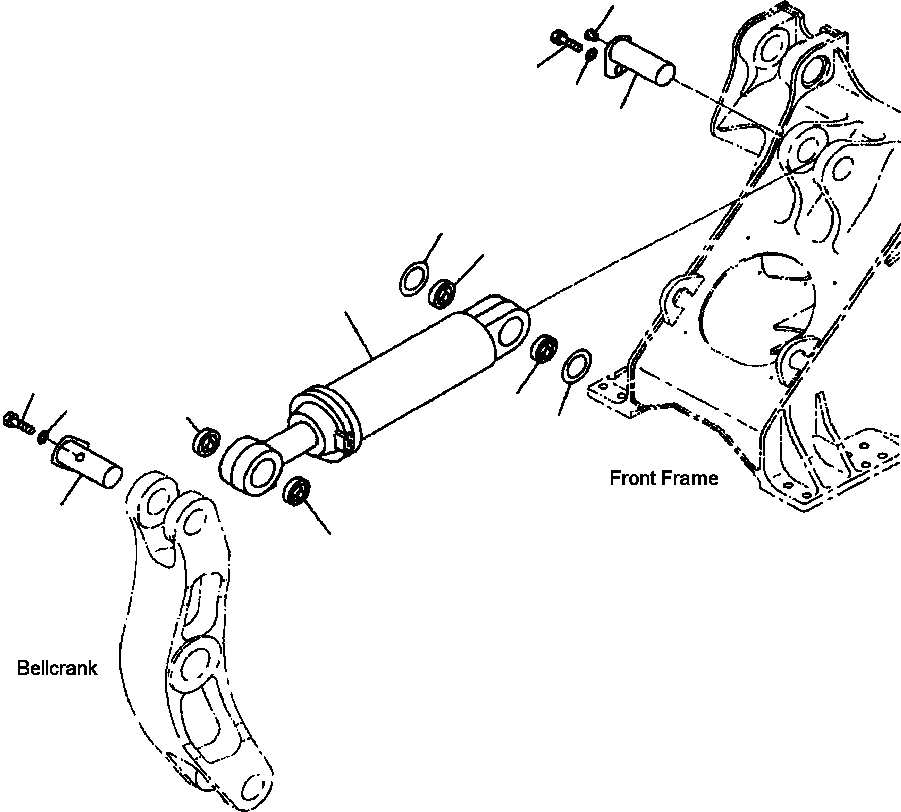 Front Frame

Bellcrank