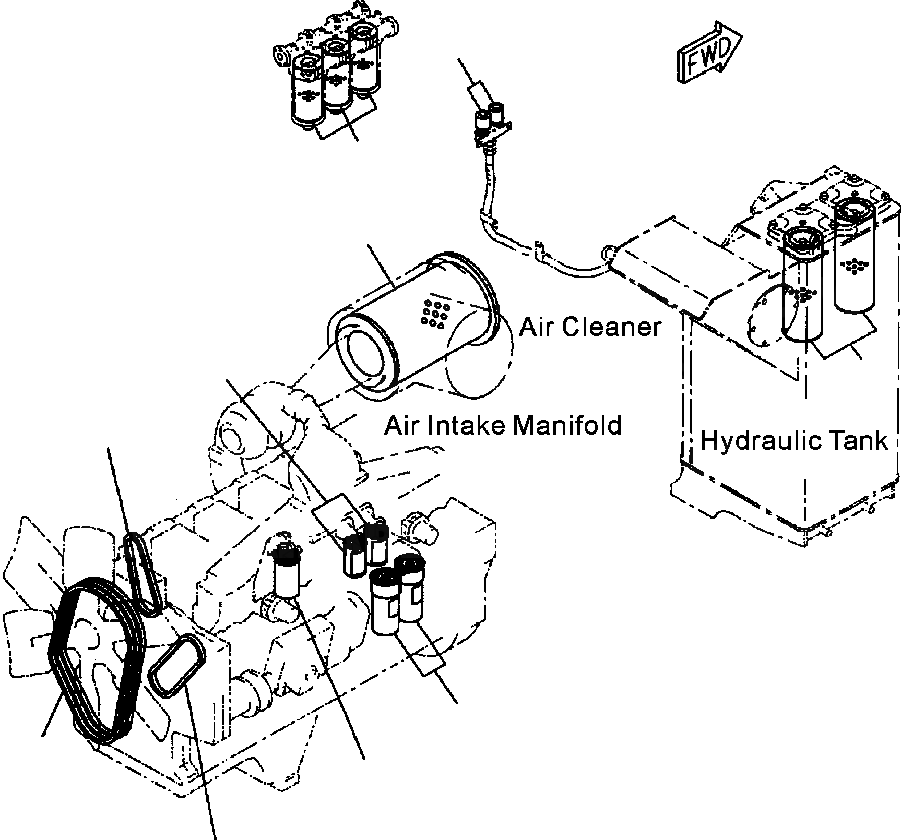 FWD

Air Cleaner

Air Intake Manifold

Hydraulic Tank