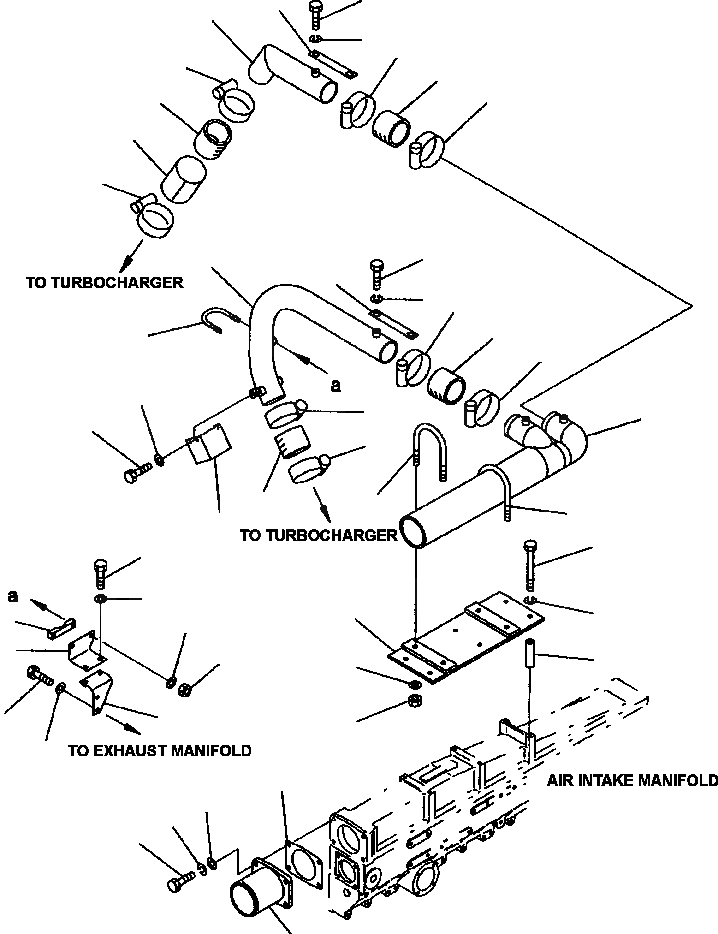 TO TURBOCHARGER

a

TO TURBOCHARGER

a

TO EXHAUST MANIFOLD

AIR INTAKE MANIFOLD