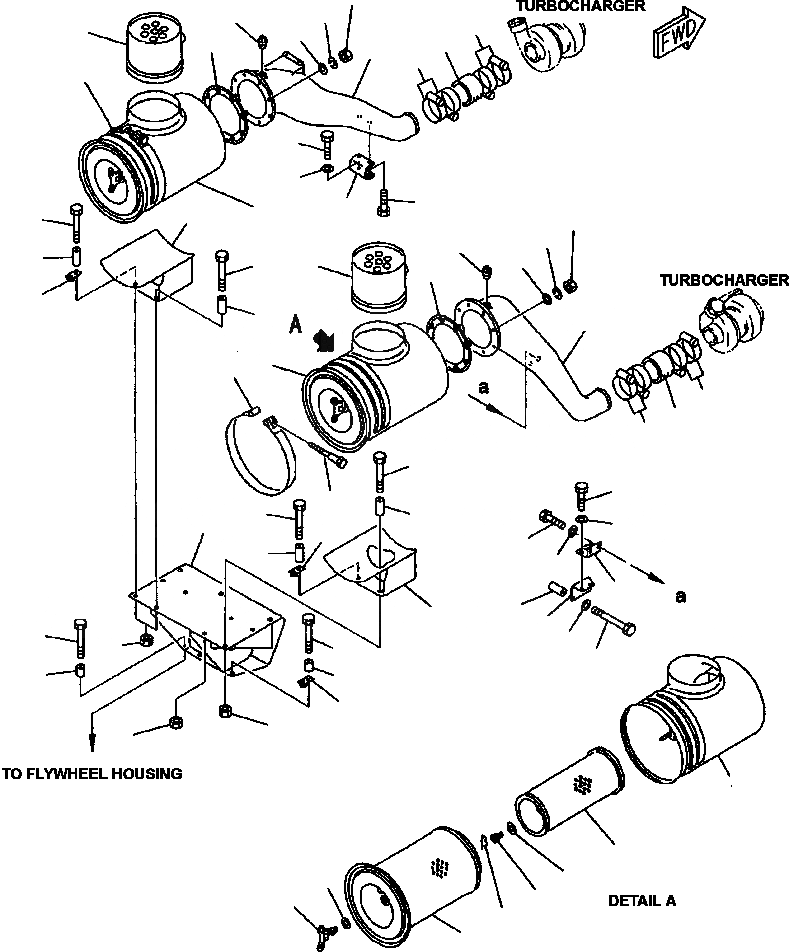 TURBOCHARGER

FWD

TURBOCHARGER

A

a

a

TO FLYWHEEL HOUSING

DETAIL A