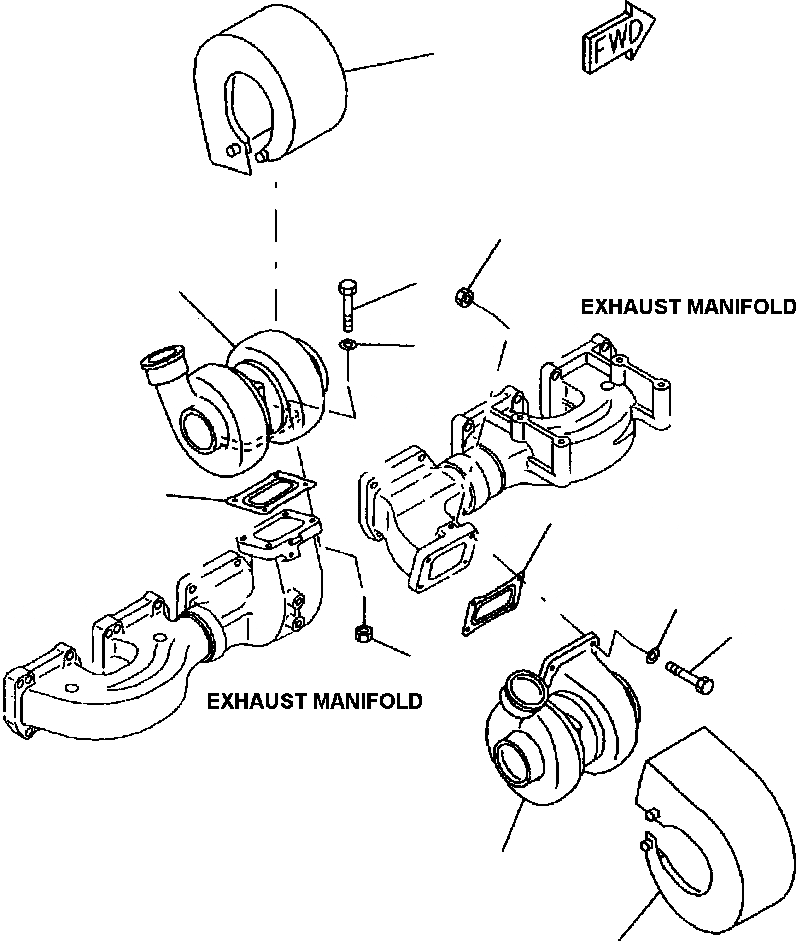 FWD

EXHAUST MANIFOLD

EXHAUST MANIFOLD