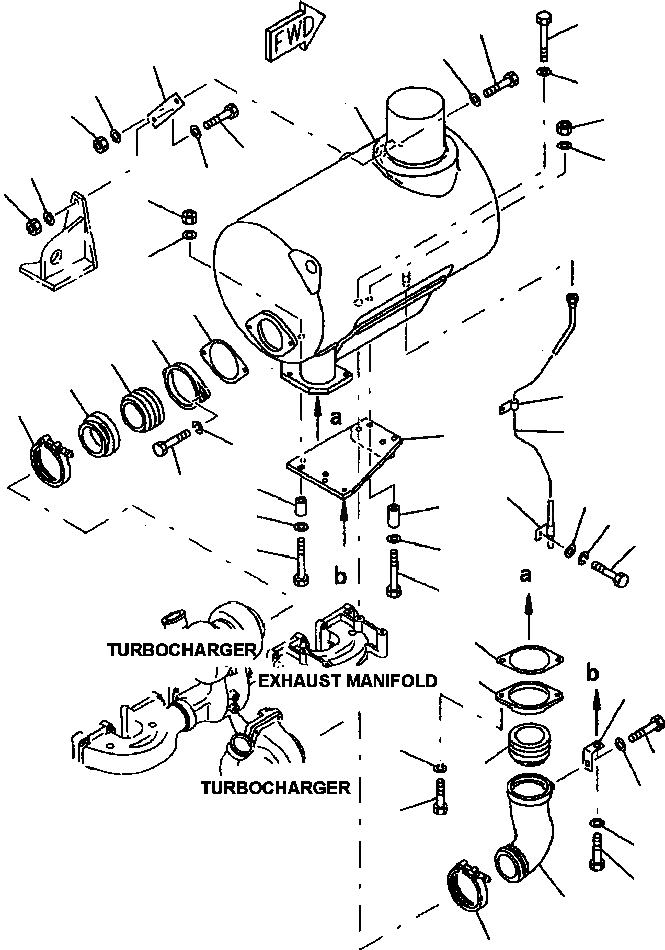 FWD

a

b

a

b

TURBOCHARGER

EXHAUST MANIFOLD

TURBOCHARGER