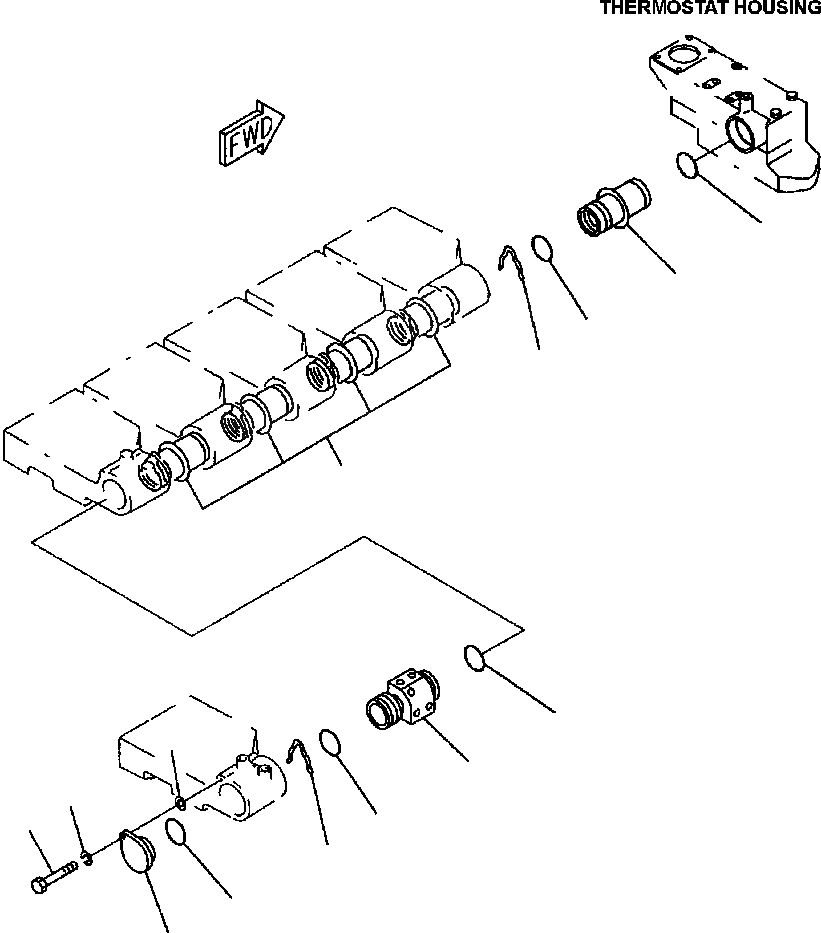 THERMOSTAT HOUSING

FWD