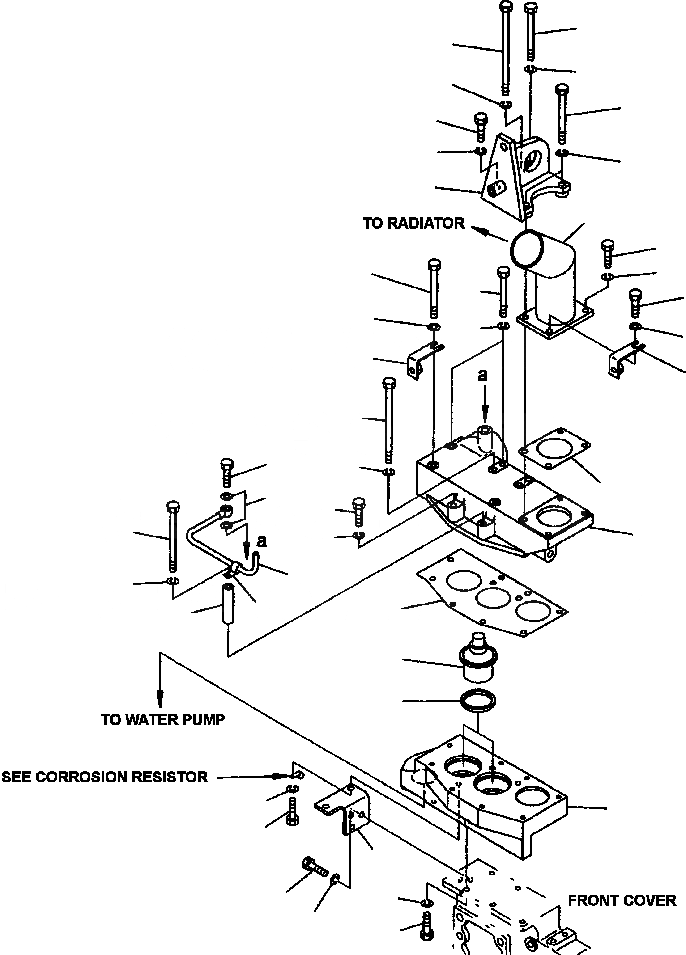 TO RADIATOR

a

a

TO WATER PUMP

SEE CORROSION RESISTOR

FRONT COVER