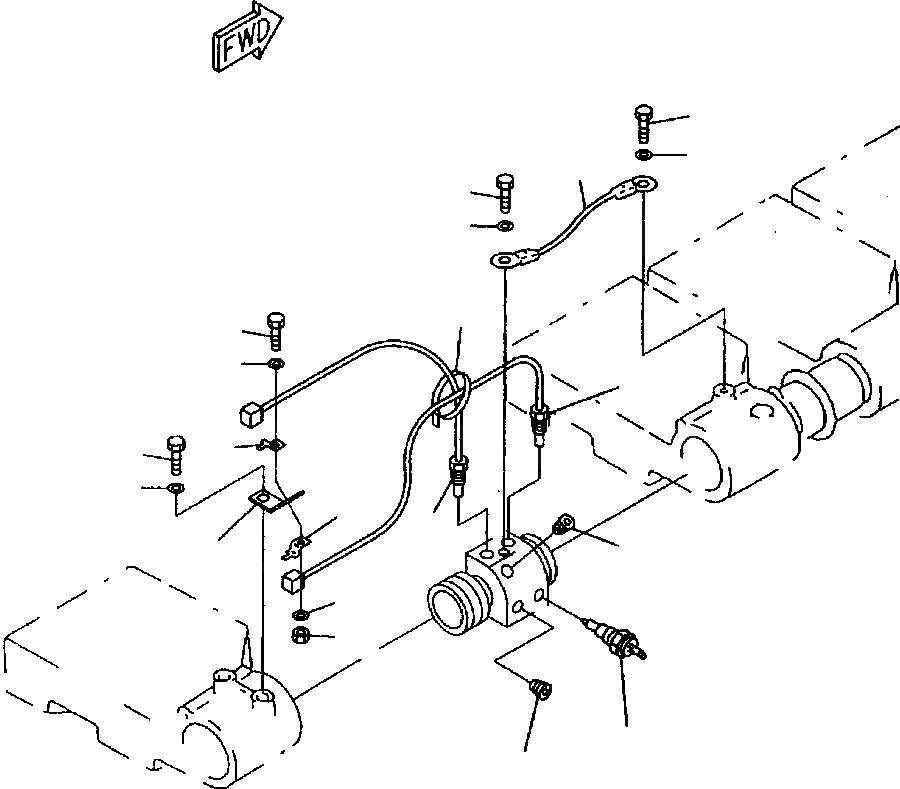 FWD