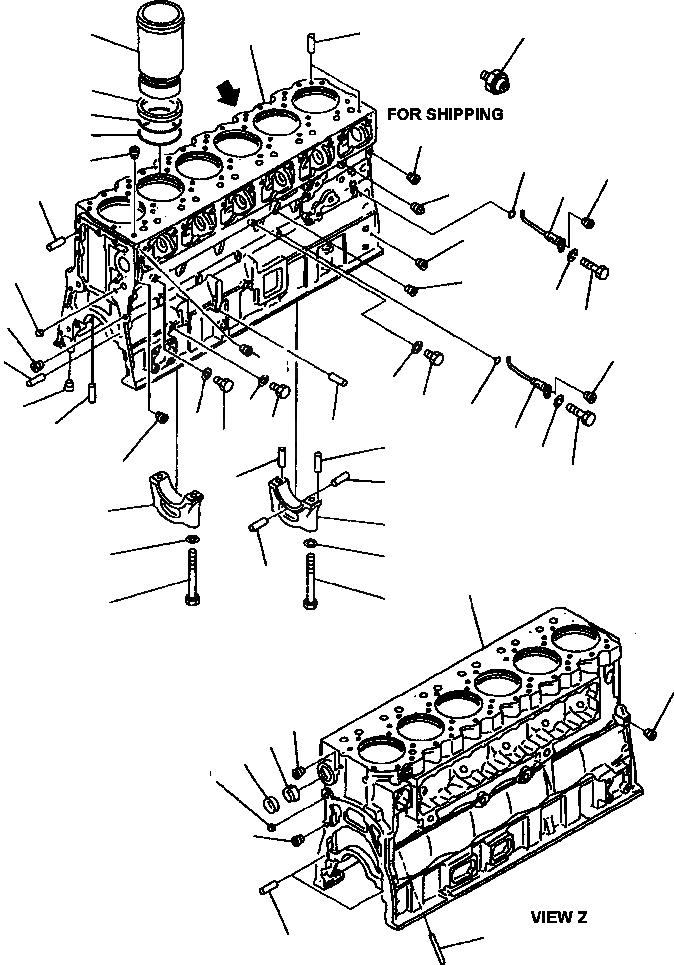 FOR SHIPPING

VIEW Z