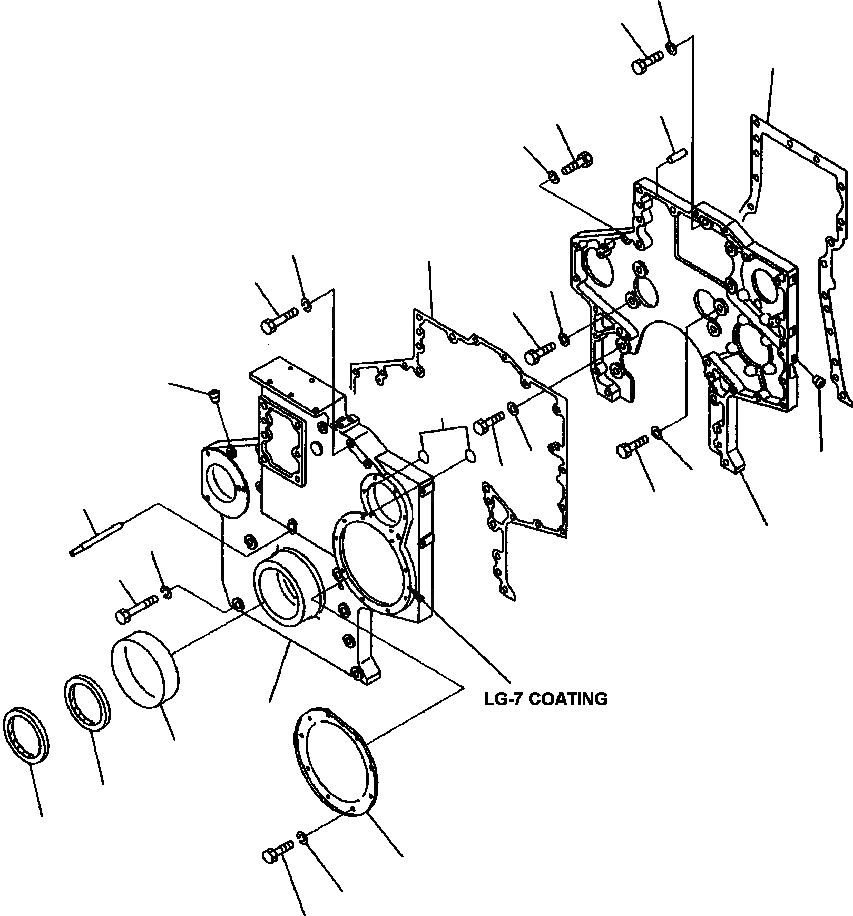 LG-7 COATING