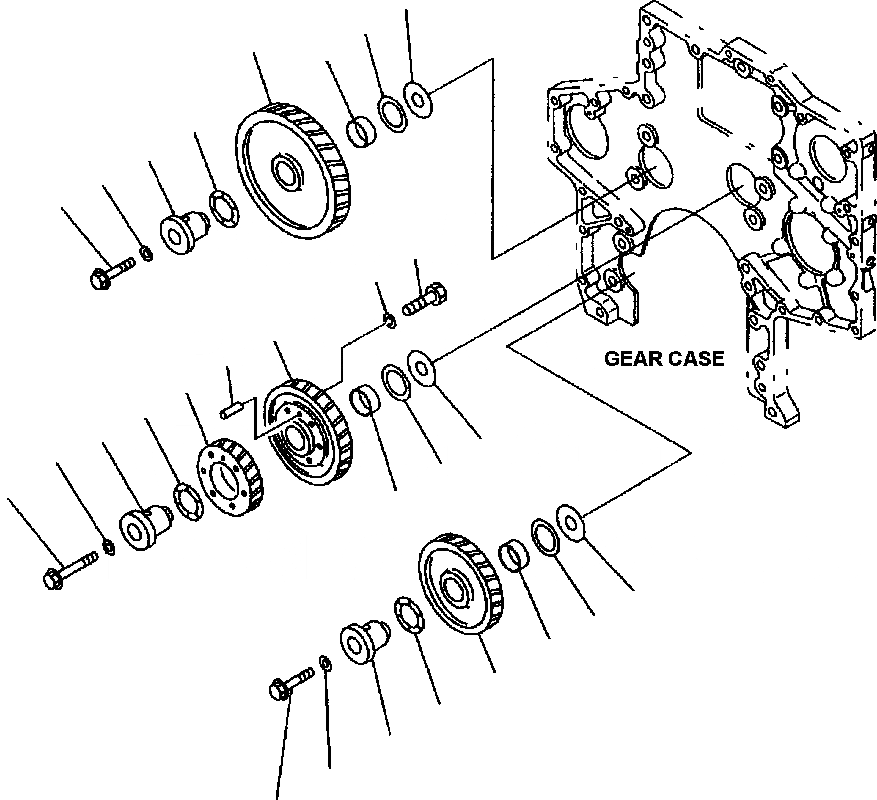 GEAR CASE