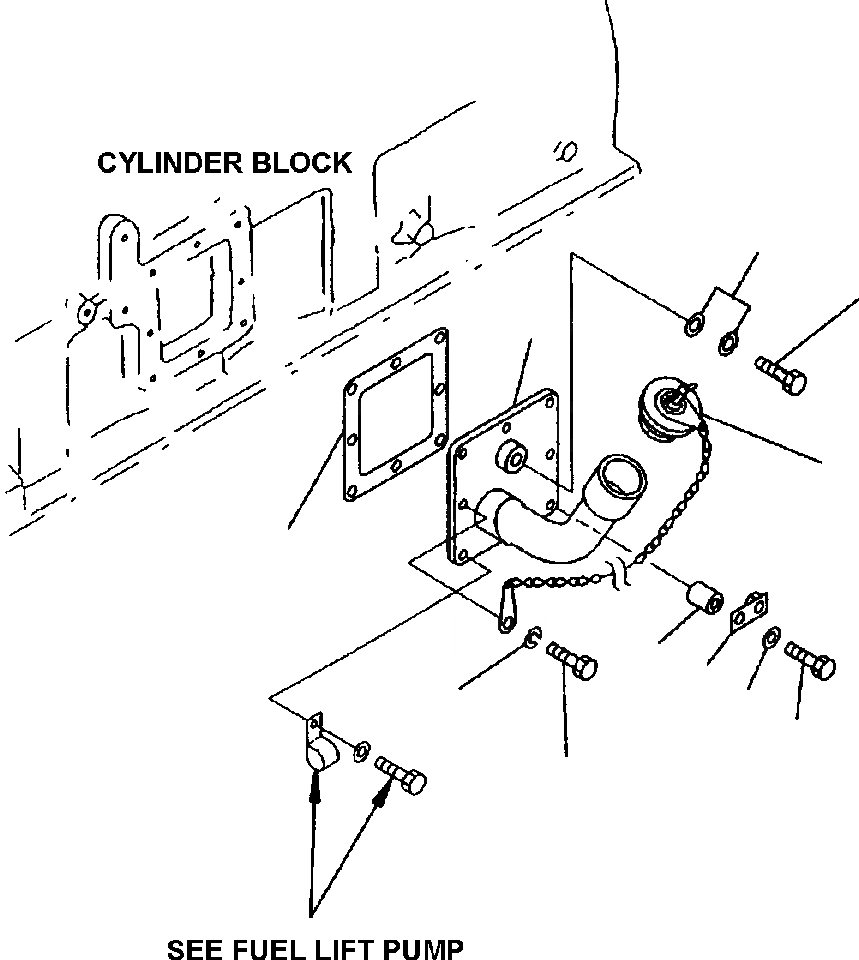 CYLINDER BLOCK

SEE FUEL LIFT PUMP