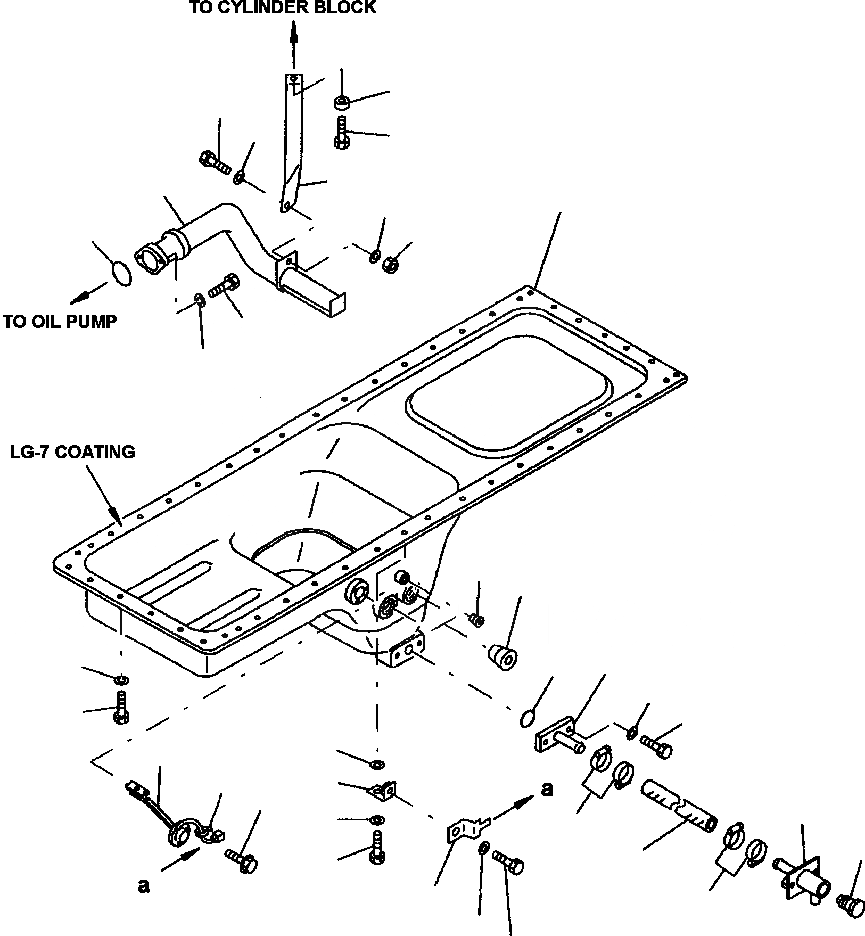 TO CYLINDER BLOCK

TO OIL PUMP

LG-7 COATING

a

a