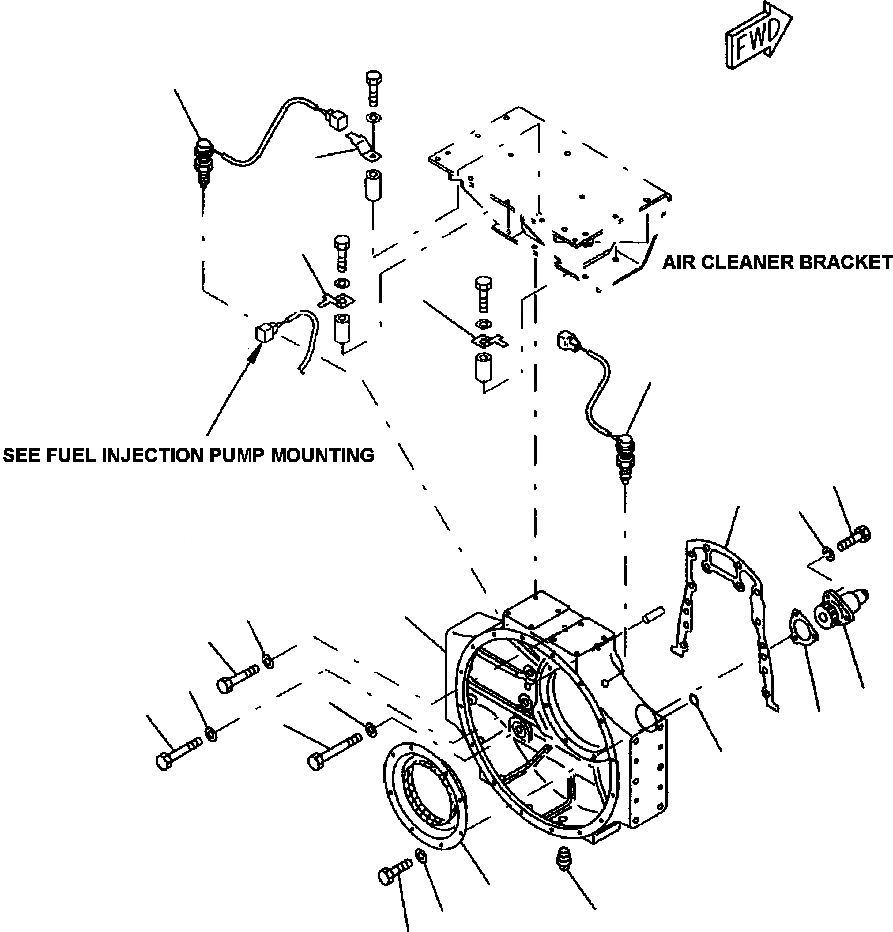 FWD

AIR CLEANER BRACKET

SEE FUEL INJECTION PUMP MOUNTING