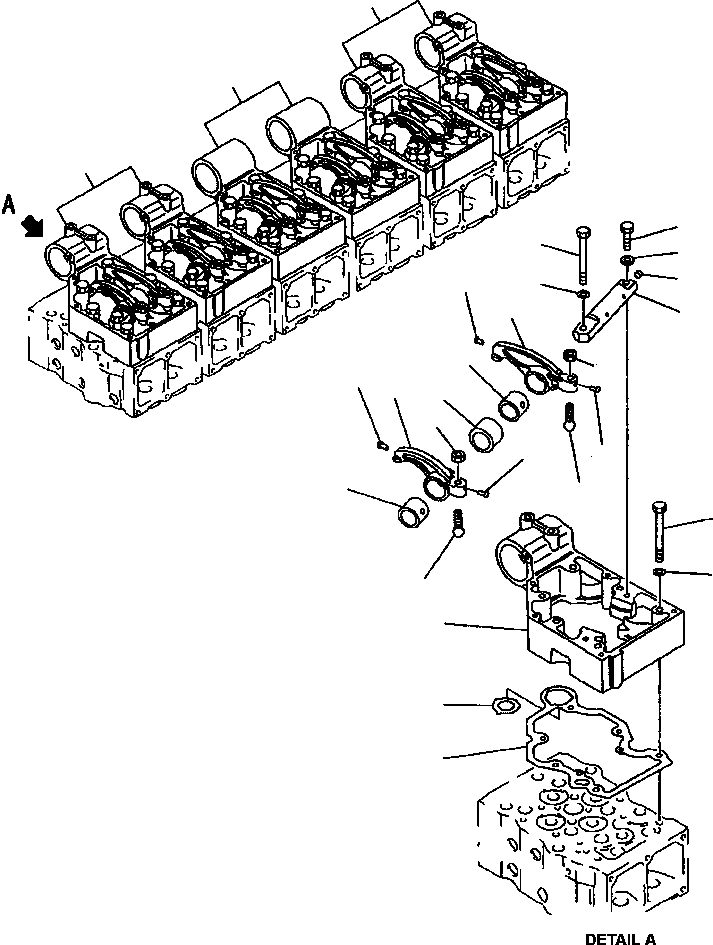 A

DETAIL A