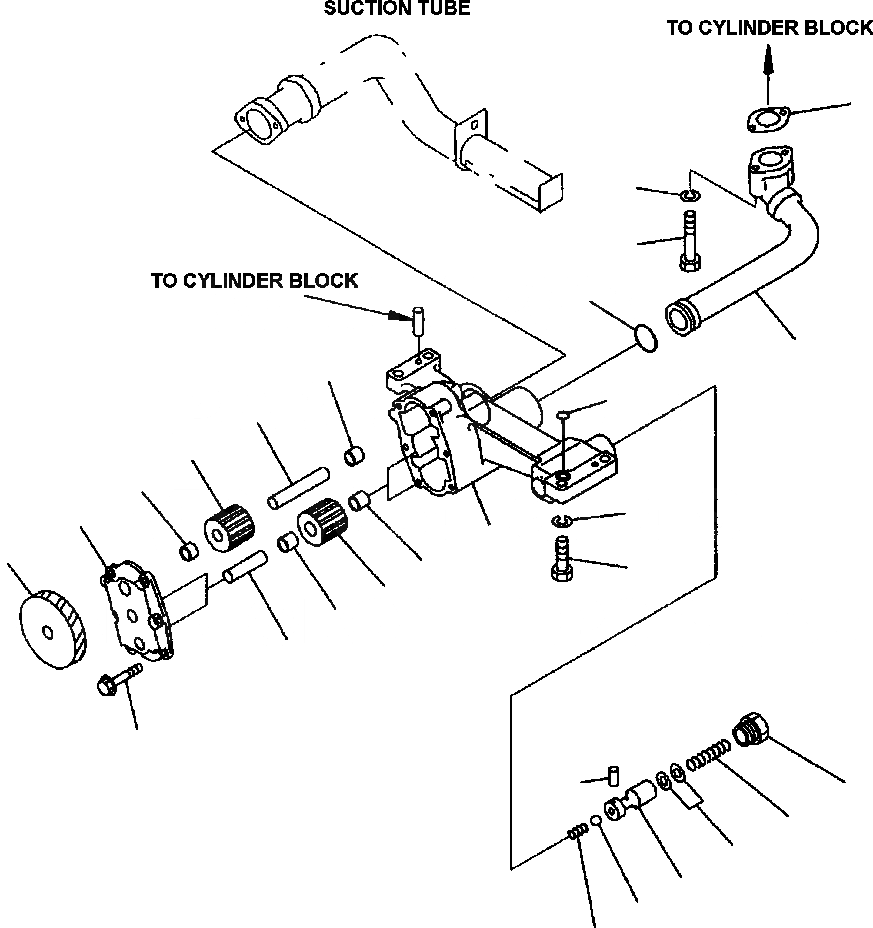 SUCTION TUBE

TO CYLINDER BLOCK

TO CYLINDER BLOCK