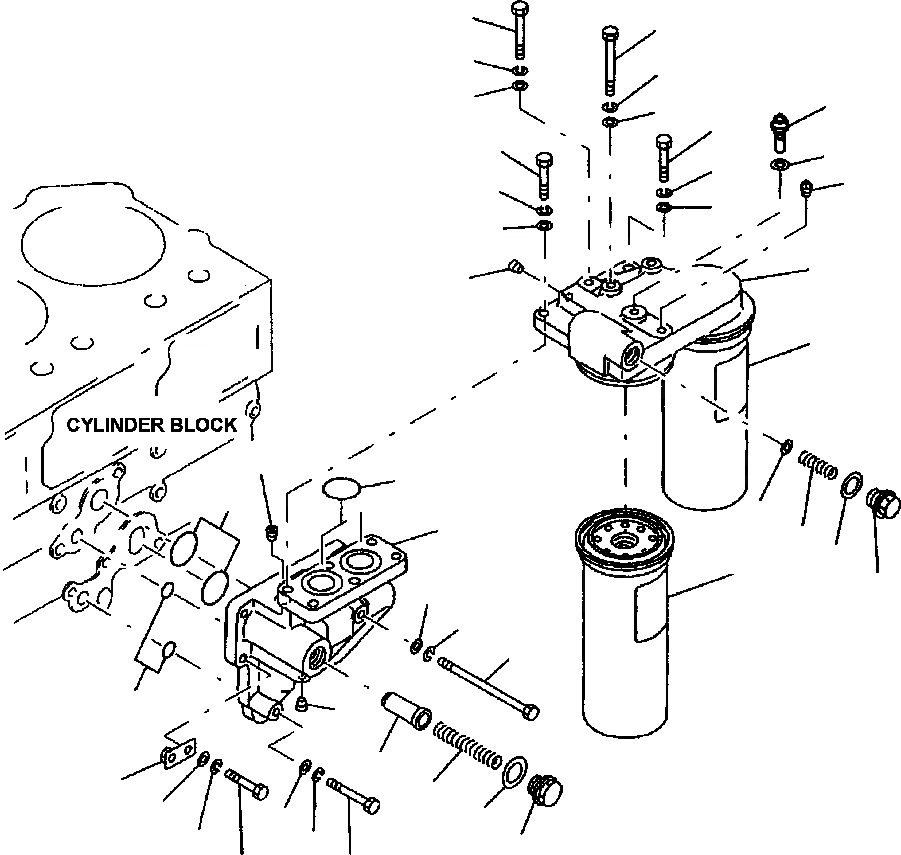 CYLINDER BLOCK