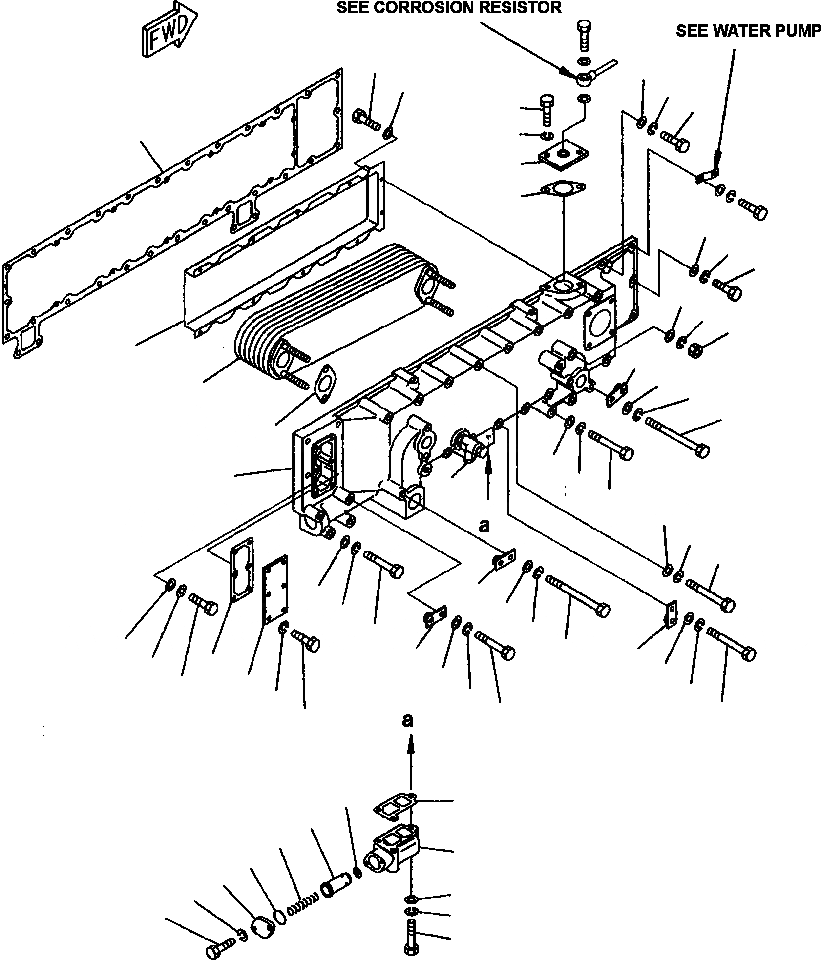 FWD

SEE CORROSION RESISTOR

SEE WATER PUMP

a

a