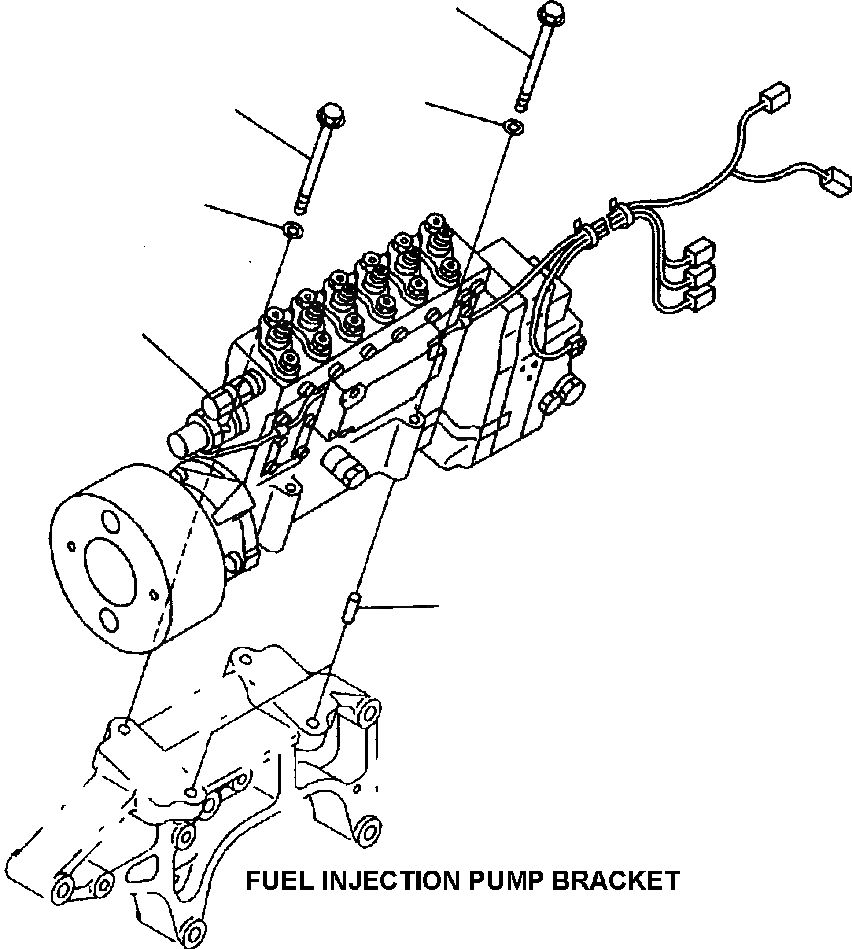 FUEL INJECTION PUMP BRACKET