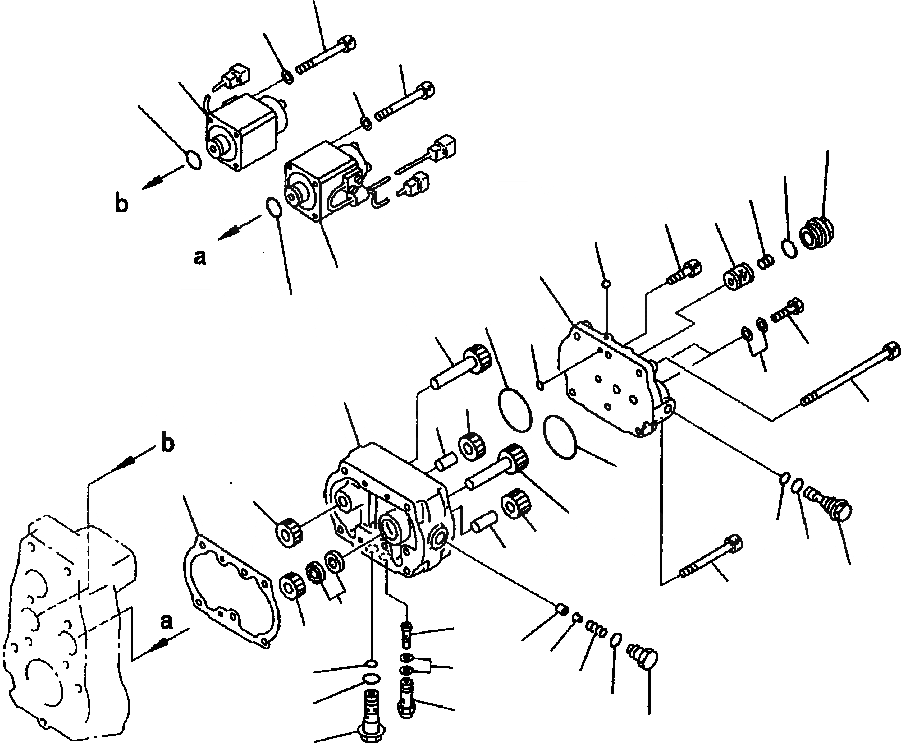 b

a

b

a